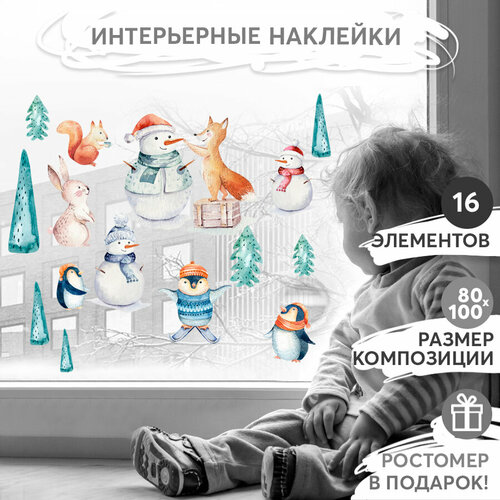 ИНТЕРЬЕРНЫЕ НАКЛЕЙКИ

16

ЭЛЕМЕНТОВ

80x100

РАЗМЕР КОМПОЗИЦИИ

РОСТОМЕР В ПОДАРОК!