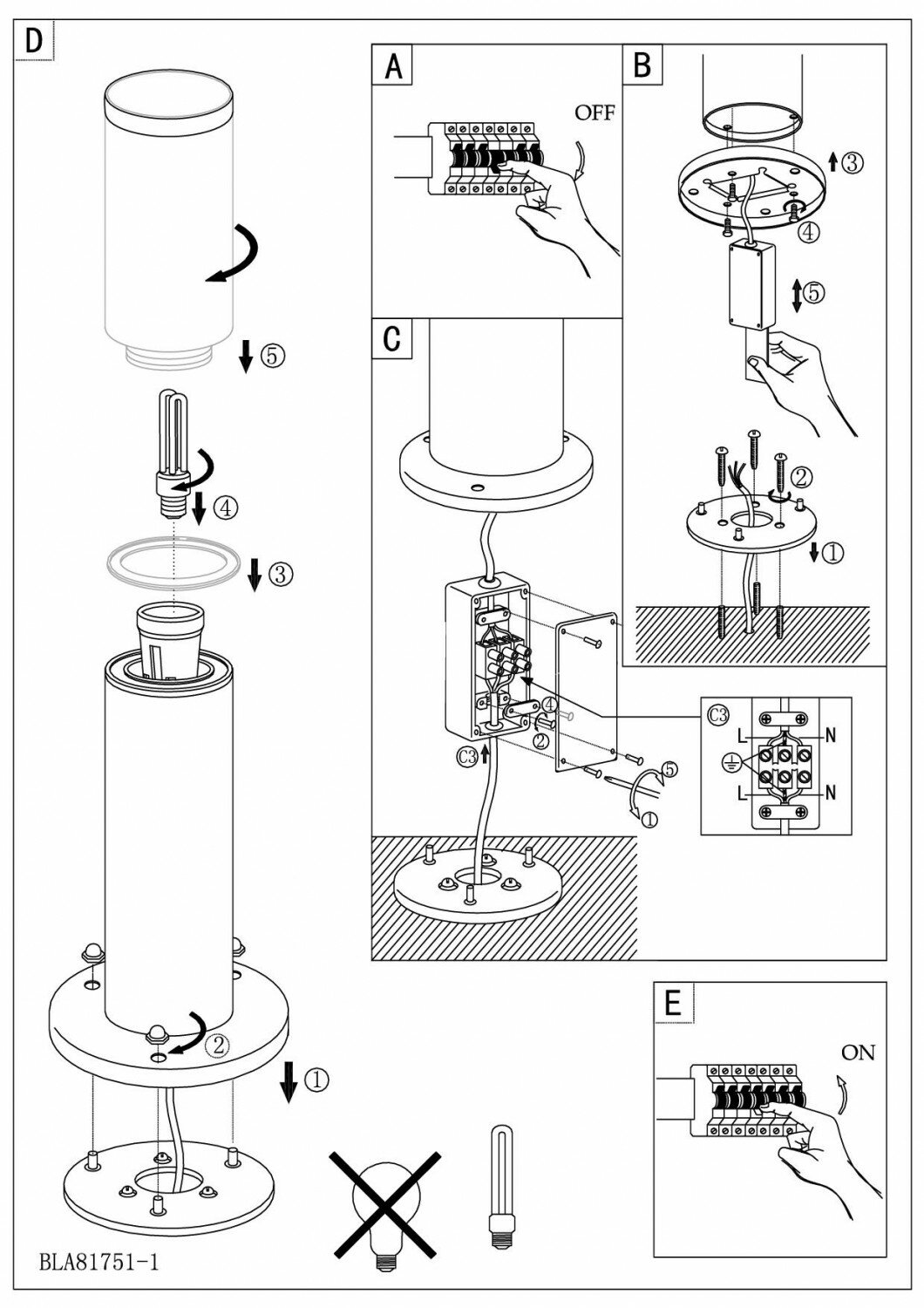 D

⑤

④

③

②

①

BLA81751-1

A

OFF

B

③

④

⑤

②

①

C

④

②

C3

⑤

①

C3

L

N

L

N

E

ON