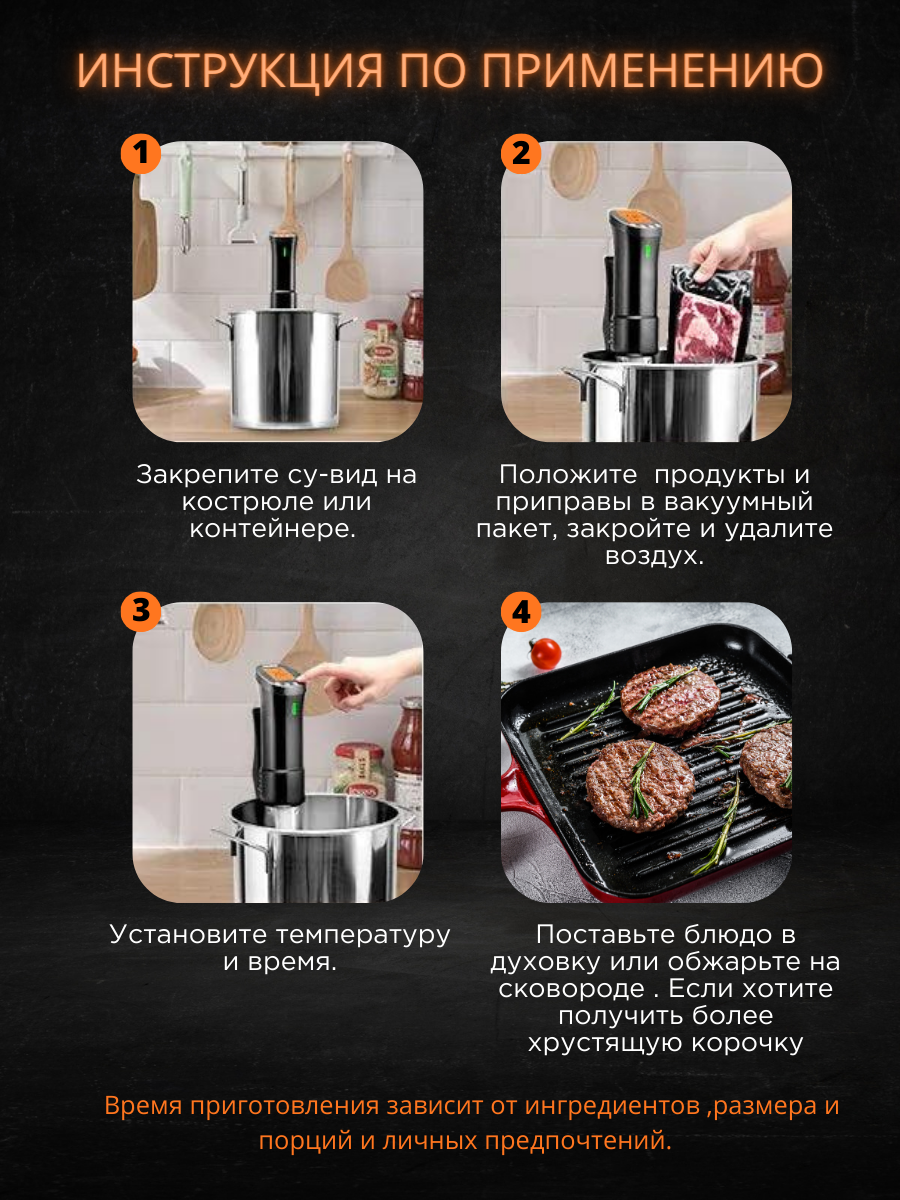 ИНСТРУКЦИЯ ПО ПРИМЕНЕНИЮ

1

Закрепите су-вид на кострюле или контейнере.

2

Положите  продукты и приправы в вакуумный пакет, закройте и удалите воздух.

3

Установите температуру и время.

4

Поставьте блюдо в духовку или обжарьте на сковороде . Если хотите получить более хрустящую корочку

Время приготовления зависит от ингредиентов ,размера и порций и личных предпочтений.