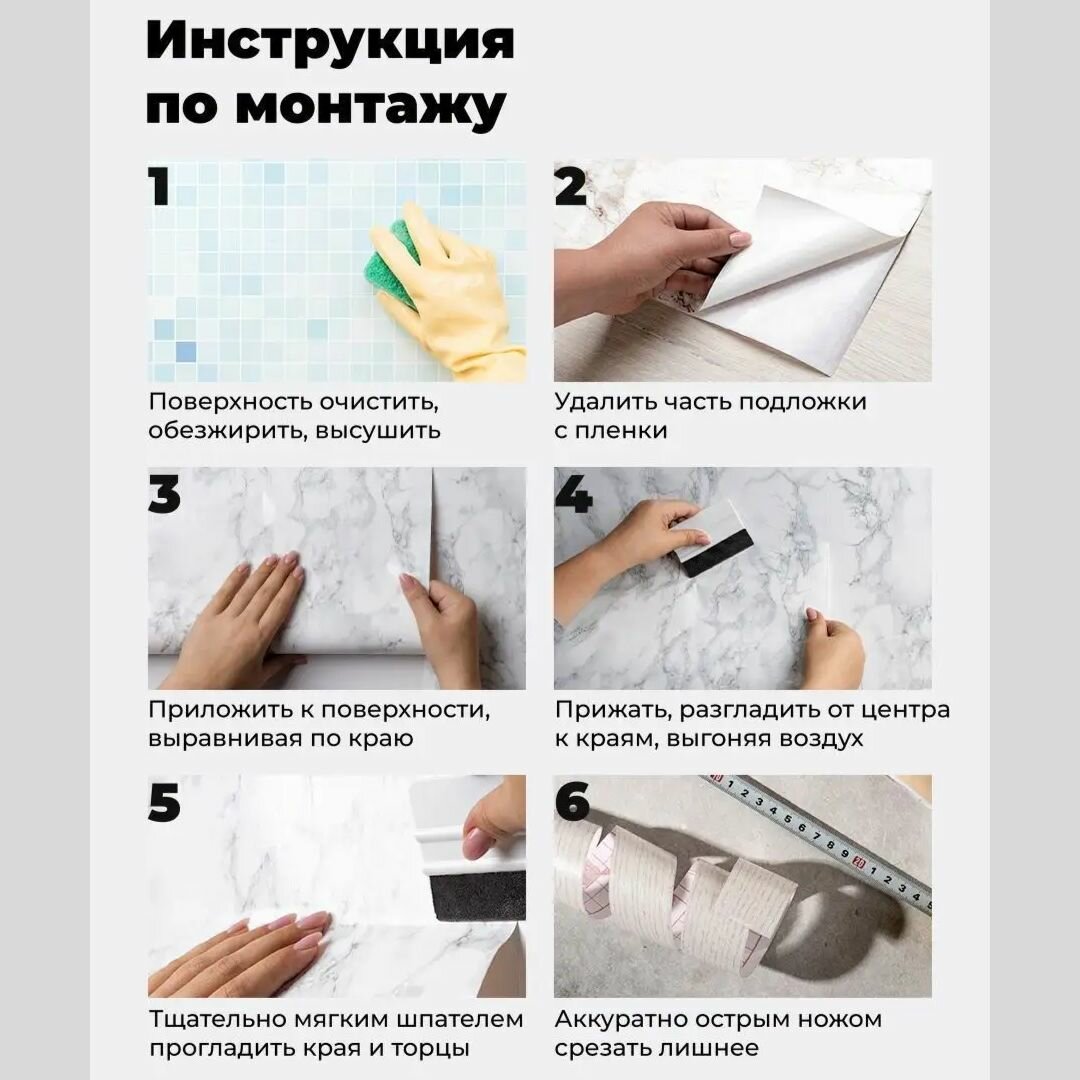 Инструкция по монтажу

1

Поверхность очистить, обезжирить, высушить

2

Удалить часть подложки с пленки

3

Приложить к поверхности, выравнивая по краю

4

Прижать, разгладить от центра к краям, выгоняя воздух

5

Тщательно мягким шпателем прогладить края и торцы

6

Аккуратно острым ножом срезать лишнее