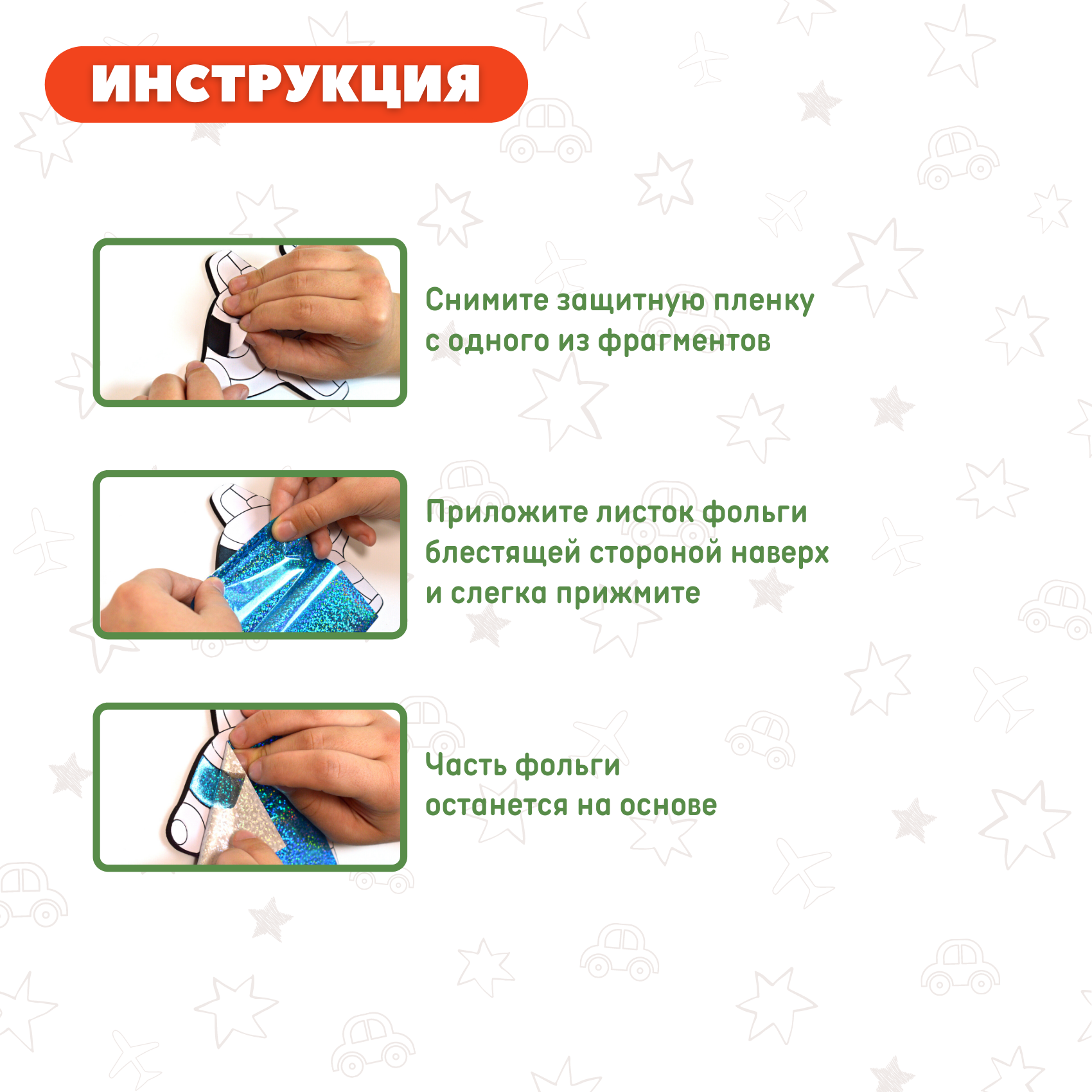 ИНСТРУКЦИЯ

Снимите защитную пленку с одного из фрагментов

Приложите листок фольги блестящей стороной наверх и слегка прижмите

Часть фольги останется на основе