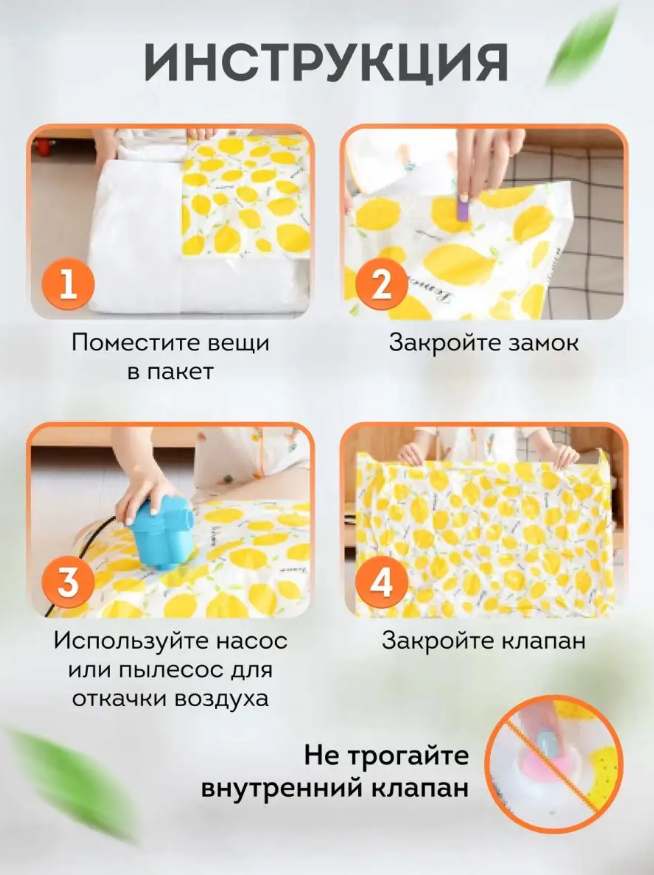 ИНСТРУКЦИЯ

1

Поместите вещи в пакет

2

Закройте замок

3

Используйте насос или пылесос для откачки воздуха

4

Закройте клапан

Не трогайте внутренний клапан