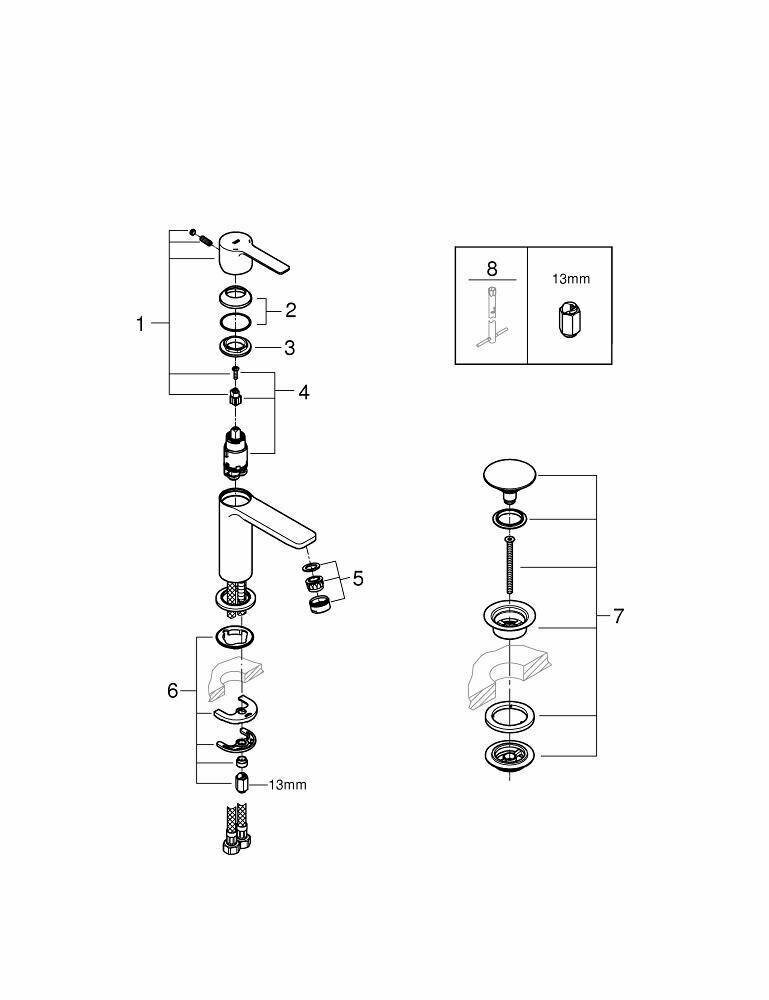 1
2
3
4
5
6
13mm

8
13mm

7