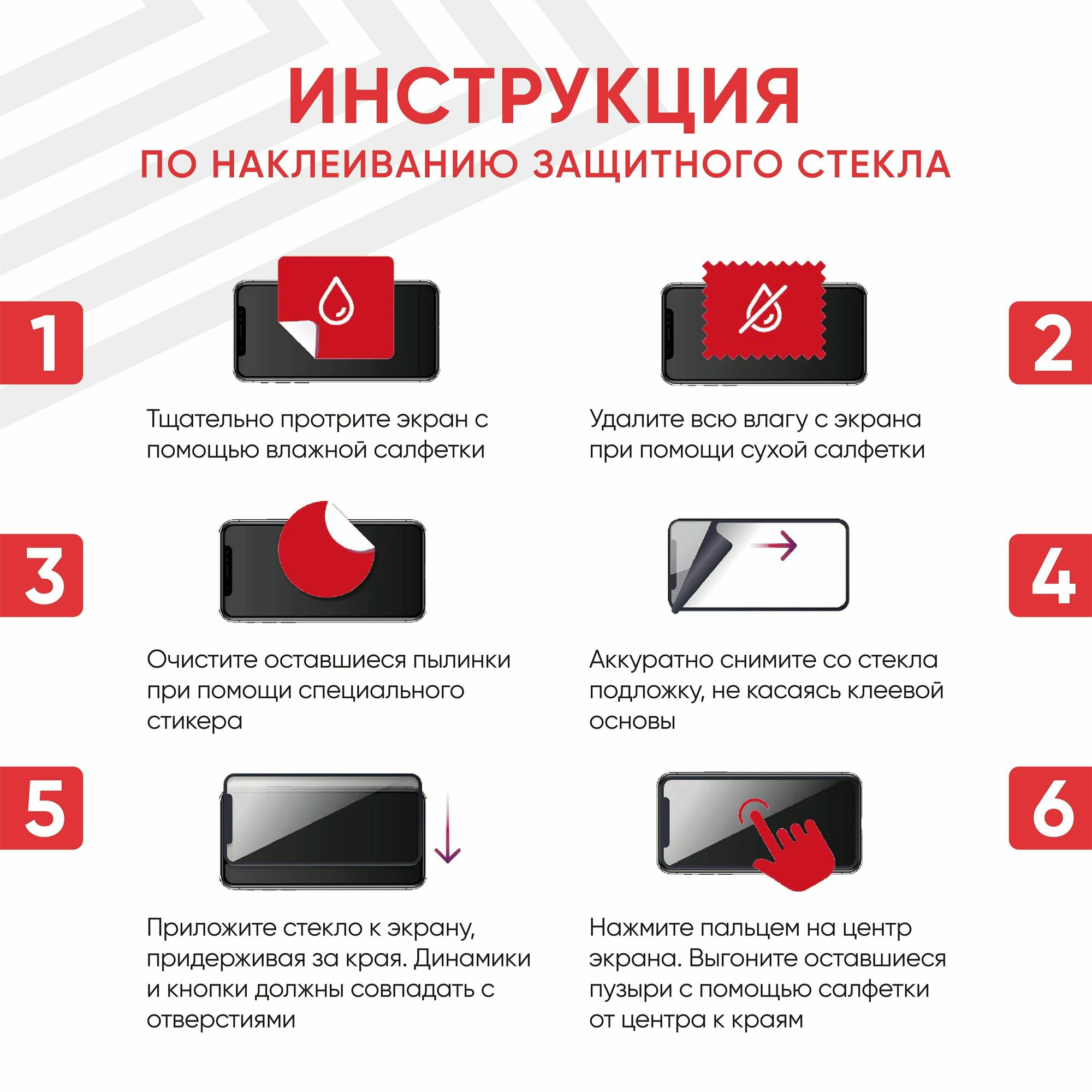 ИНСТРУКЦИЯ
ПО НАКЛЕИВАНИЮ ЗАЩИТНОГО СТЕКЛА

1

Тщательно протрите экран с помощью влажной салфетки

2

Удалите всю влагу с экрана при помощи сухой салфетки

3

Очистите оставшиеся пылинки при помощи специального стикера

4

Аккуратно снимите со стекла подложку, не касаясь клеевой основы

5

Приложите стекло к экрану, придерживая за края. Динамики и кнопки должны совпадать с отверстиями

6

Нажмите пальцем на центр экрана. Выгоните оставшиеся пузыри с помощью салфетки от центра к краям