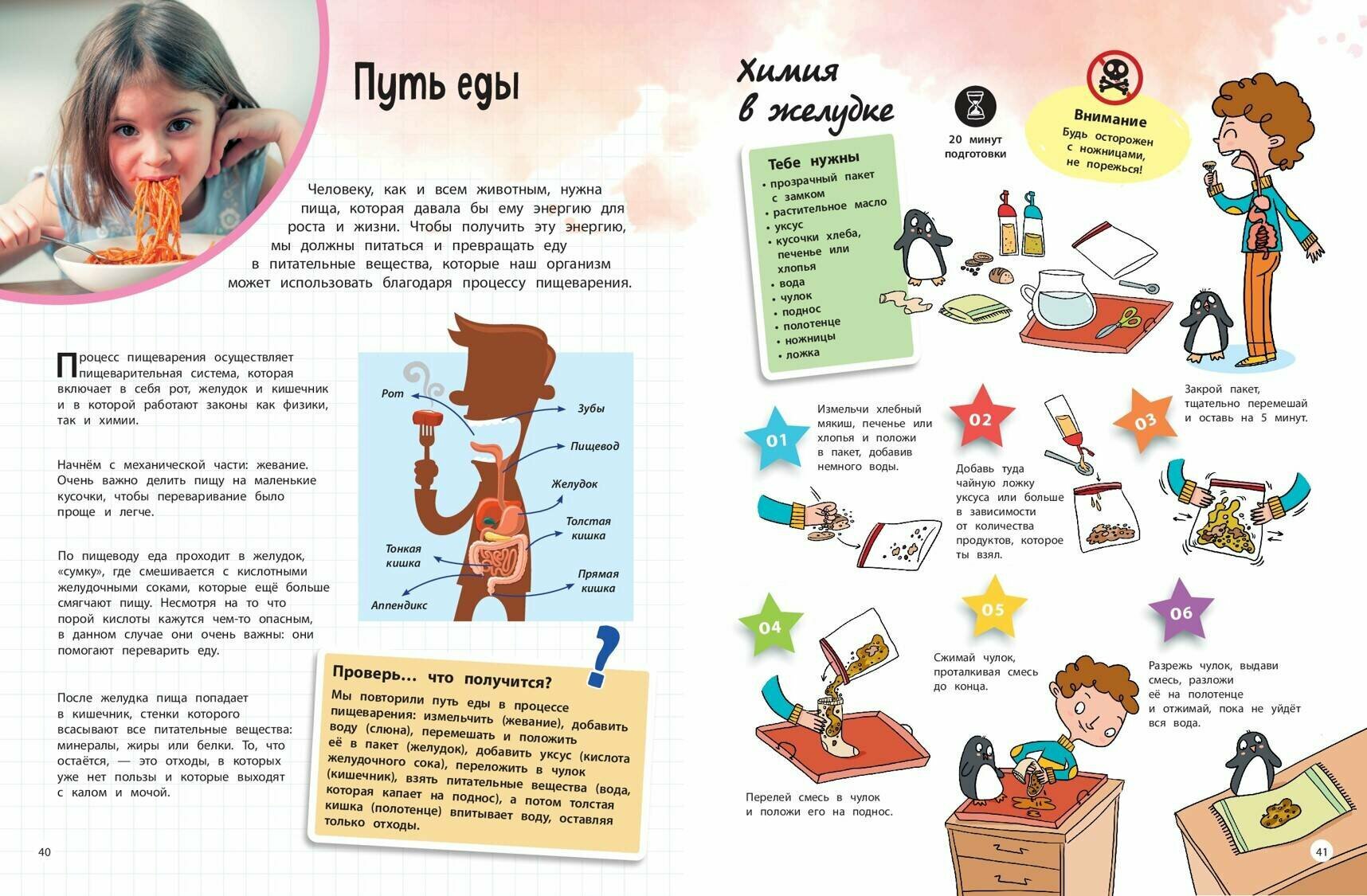 Путь еды

Человеку, как и всем животным, нужна пища, которая давала бы ему энергию для роста и жизни. Чтобы получить эту энергию, мы должны питаться и превращать еду в питательные вещества, которые наш организм может использовать благодаря процессу пищеварения.

Процесс пищеварения осуществляет пищеварительная система, которая включает в себя рот, желудок и кишечник и в которой работают законы как физики, так и химии.

Начнём с механической части: жевание. Очень важно делить пищу на маленькие кусочки, чтобы переваривание было проще и легче.

По пищеводу еда проходит в желудок, «сумку», где смешивается с кислотными желудочными соками, которые ещё больше смягчают пищу. Несмотря на то что порой кислоты кажутся чем-то опасным, в данном случае они очень важны: они помогают переварить еду.

После желудка пища попадает в кишечник, стенки которого всасывают все питательные вещества: минералы, жиры или белки. То, что остаётся, — это отходы, в которых уже нет пользы и которые выходят с калом и мочой.

Рот
Зубы
Пищевод
Желудок
Толстая кишка
Тонкая кишка
Прямая кишка
Аппендикс

Проверь... что получится?
Мы повторили путь еды в процессе пищеварения: измельчить (жевание), добавить воду (слюна), перемешать и положить её в пакет (желудок), добавить уксус (кислота желудочного сока), переложить в чулок (кишечник), взять питательные вещества (вода, которая капает на поднос), а потом толстая кишка (полотенце) впитывает воду, оставляя только отходы.

40

Химия в желудке

20 минут подготовки

Внимание
Будь осторожен с ножницами, не порежься!

Тебе нужны
• прозрачный пакет с замком
• растительное масло
• уксус
• кусочки хлеба, печенье или хлопья
• вода
• чулок
• поднос
• полотенце
• ножницы
• ложка

01
Измельчи хлебный мякиш, печенье или хлопья и положи в пакет, добавив немного воды.

02
Добавь туда чайную ложку уксуса или больше в зависимости от количества продуктов, которое ты взял.

03
Закрой пакет, тщательно перемешай и оставь на 5 минут.

04
Перелей смесь в чулок и положи его на поднос.

05
Сжимай чулок, проталкивая смесь до конца.

06
Разрежь чулок, выдави смесь, разложи её на полотенце и отжимай, пока не уйдёт вся вода.

41