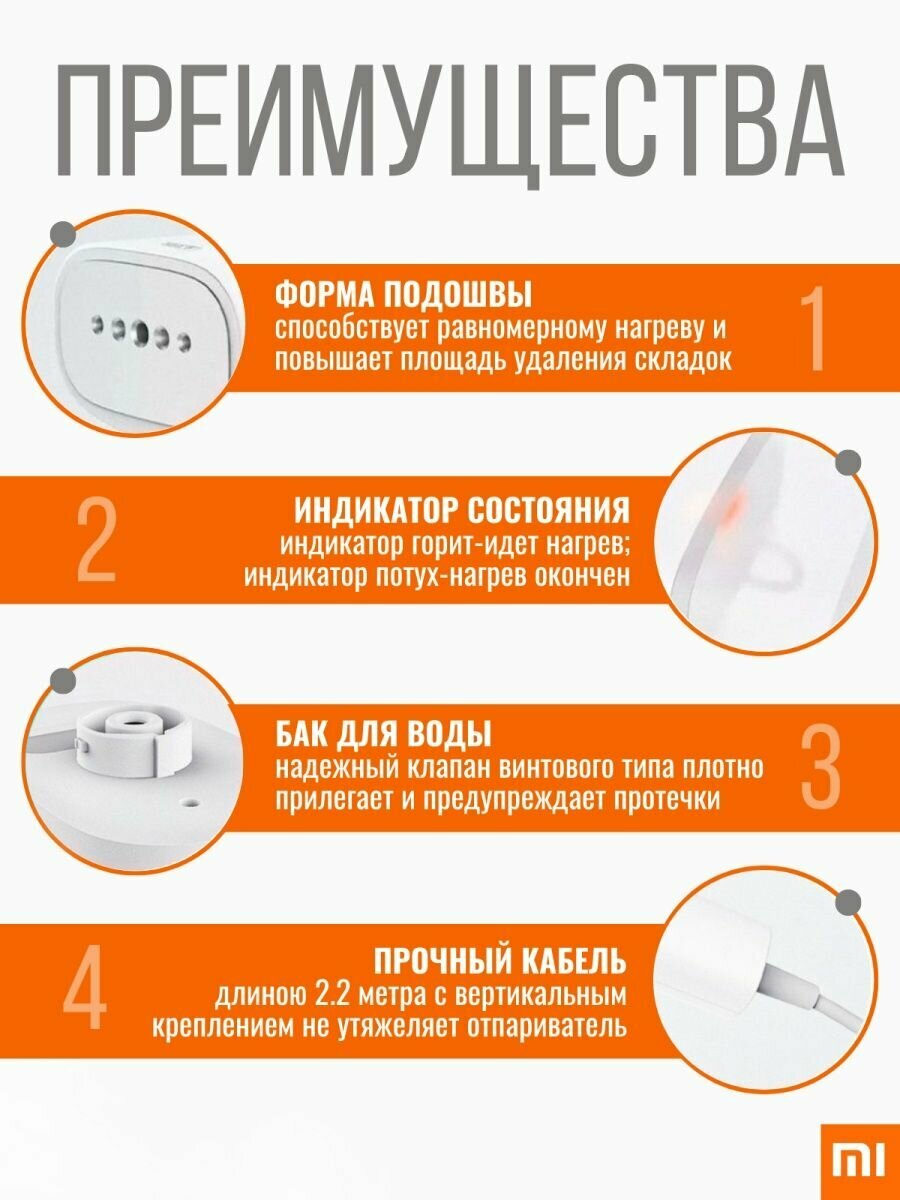 ПРЕИМУЩЕСТВА

ФОРМА ПОДОШВЫ
способствует равномерному нагреву и повышает площадь удаления складок

1

2

ИНДИКАТОР СОСТОЯНИЯ
индикатор горит-идет нагрев; индикатор потух-нагрев окончен

БАК ДЛЯ ВОДЫ
надежный клапан винтового типа плотно прилегает и предупреждает протечки

3

4

ПРОЧНЫЙ КАБЕЛЬ
длиною 2.2 метра с вертикальным креплением не утяжеляет отпариватель

MI