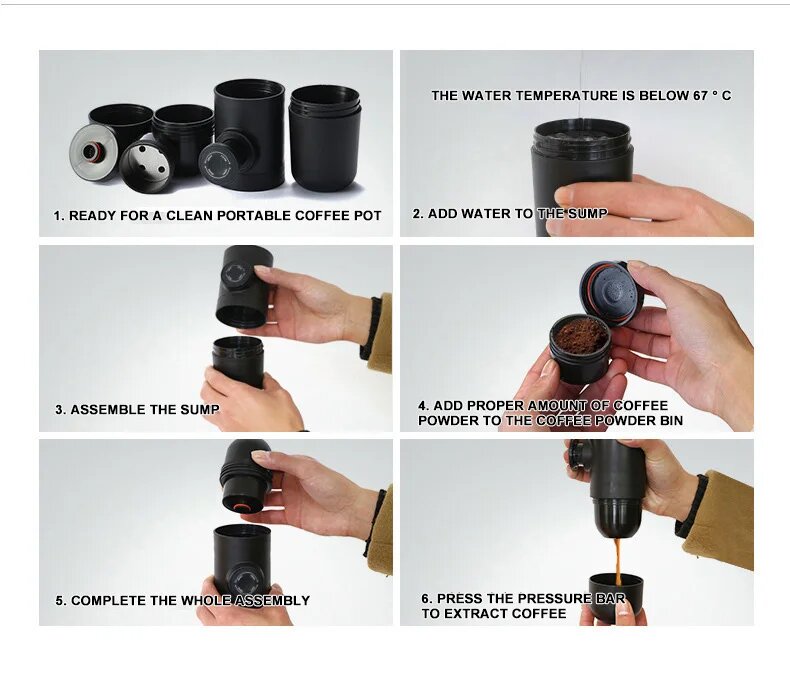 1. READY FOR A CLEAN PORTABLE COFFEE POT

THE WATER TEMPERATURE IS BELOW 67 ° C

2. ADD WATER TO THE SUMP

3. ASSEMBLE THE SUMP

4. ADD PROPER AMOUNT OF COFFEE POWDER TO THE COFFEE POWDER BIN

5. COMPLETE THE WHOLE ASSEMBLY

6. PRESS THE PRESSURE BAR TO EXTRACT COFFEE