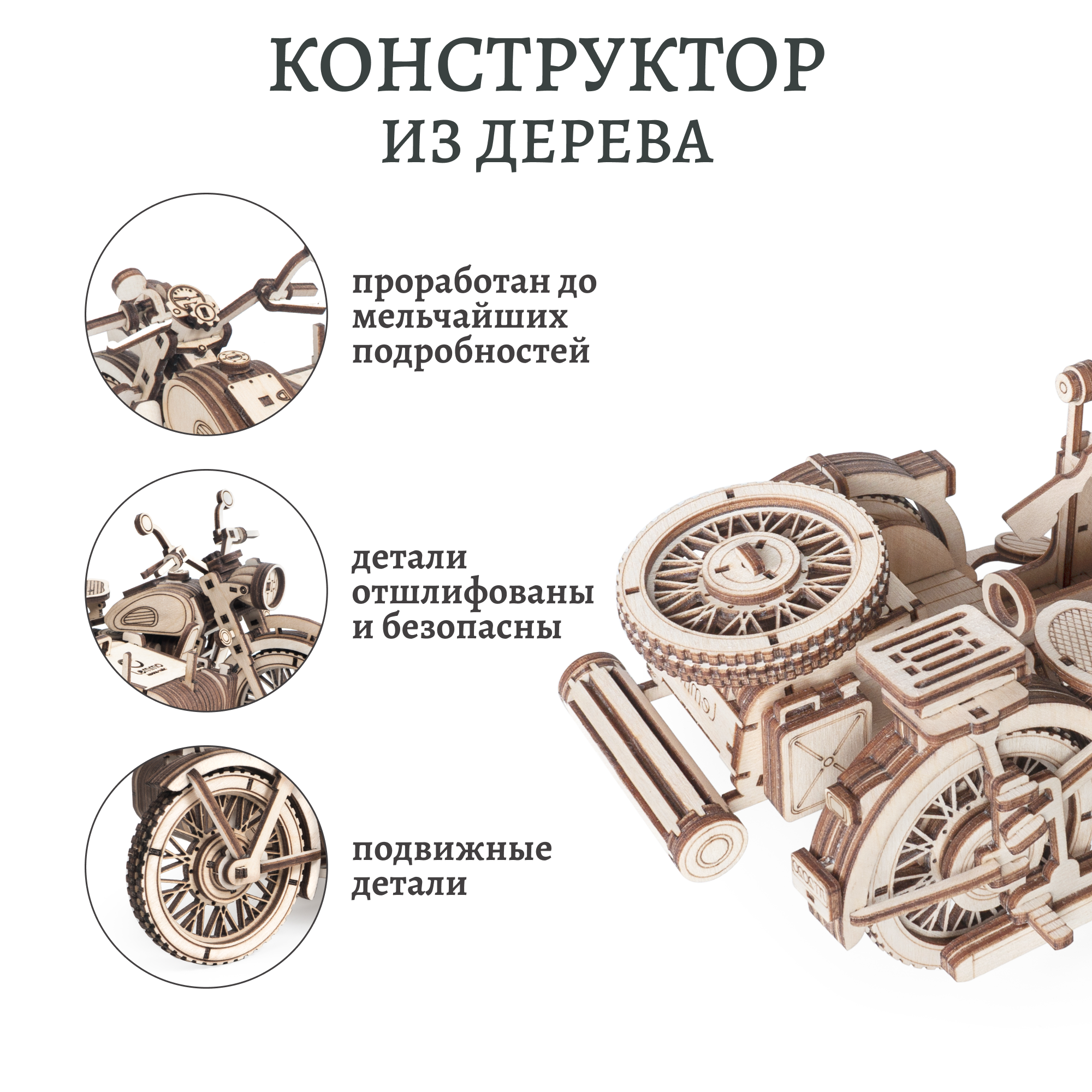 КОНСТРУКТОР ИЗ ДЕРЕВА

проработан до мельчайших подробностей

детали отшлифованы и безопасны

подвижные детали