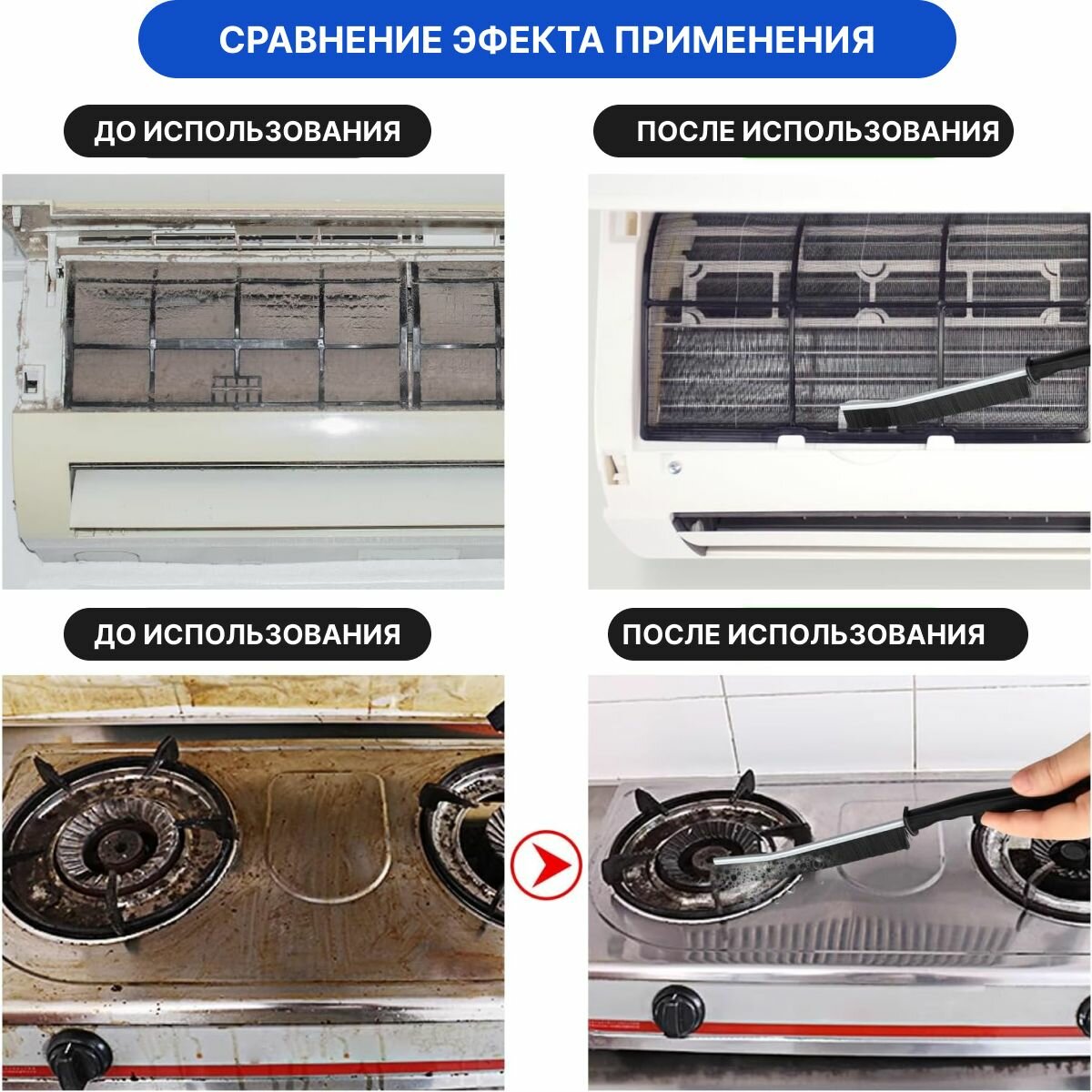 СРАВНЕНИЕ ЭФЕКТА ПРИМЕНЕНИЯ

ДО ИСПОЛЬЗОВАНИЯ

ПОСЛЕ ИСПОЛЬЗОВАНИЯ

ДО ИСПОЛЬЗОВАНИЯ

ПОСЛЕ ИСПОЛЬЗОВАНИЯ