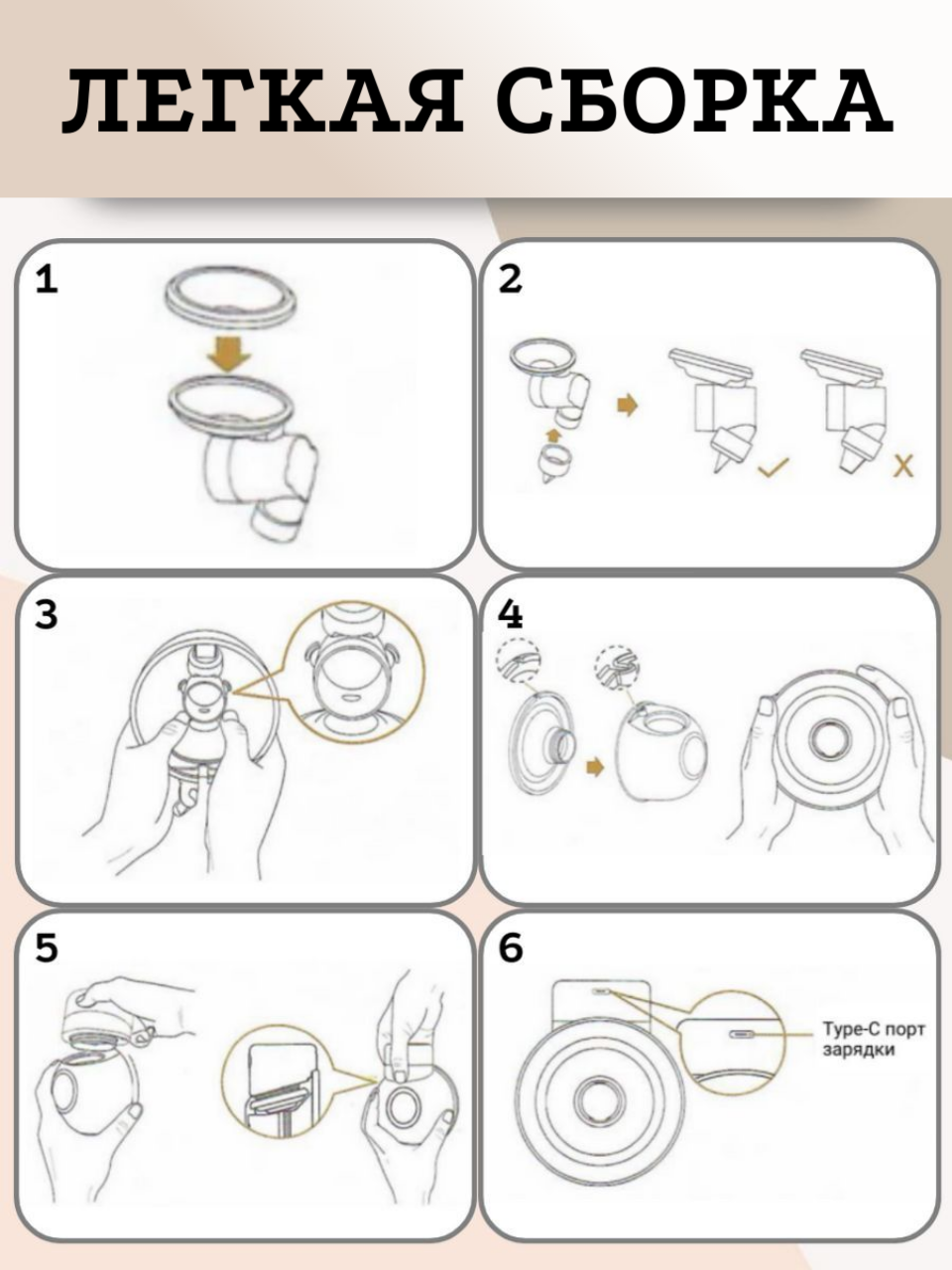 ЛЕГКАЯ СБОРКА

1

2

3

4

5

6

Type-C порт зарядки