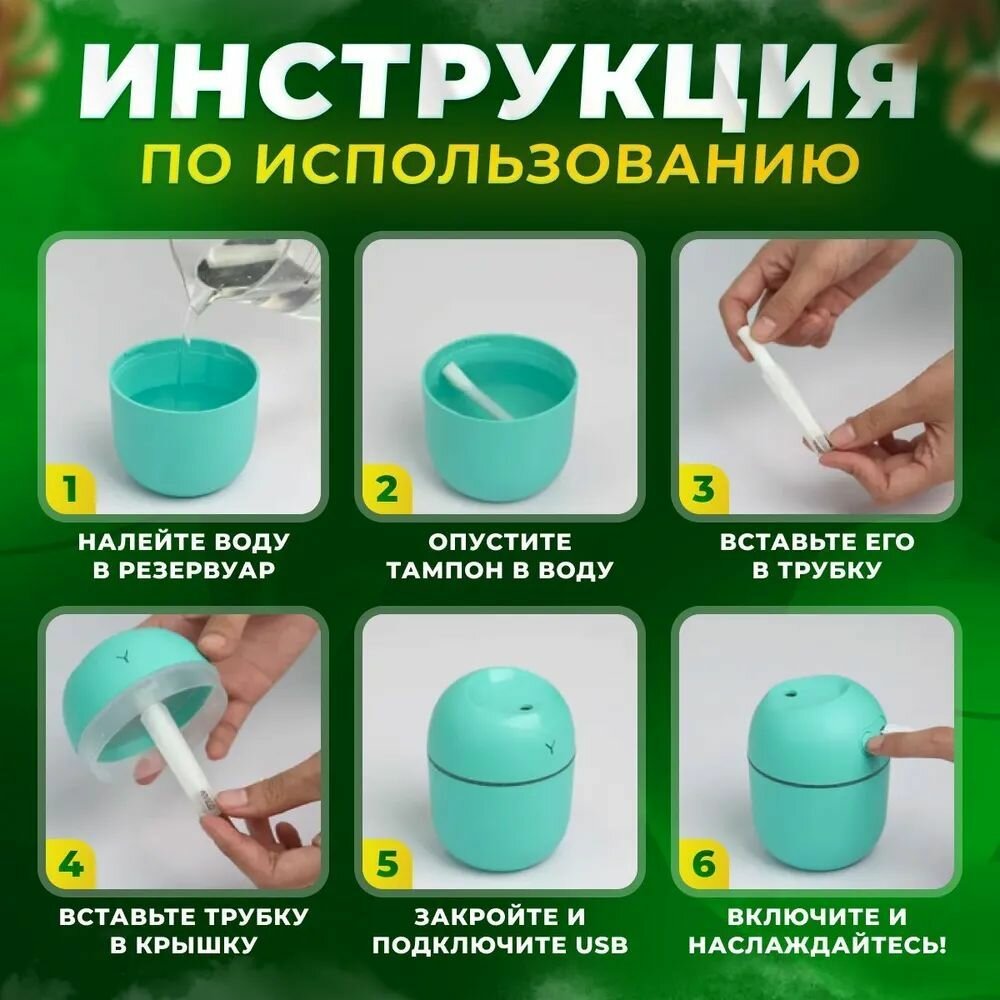 ИНСТРУКЦИЯ
ПО ИСПОЛЬЗОВАНИЮ

1
НАЛЕЙТЕ ВОДУ В РЕЗЕРВУАР

2
ОПУСТИТЕ ТАМПОН В ВОДУ

3
ВСТАВЬТЕ ЕГО В ТРУБКУ

4
ВСТАВЬТЕ ТРУБКУ В КРЫШКУ

5
ЗАКРОЙТЕ И ПОДКЛЮЧИТЕ USB

6
ВКЛЮЧИТЕ И НАСЛАЖДАЙТЕСЬ!