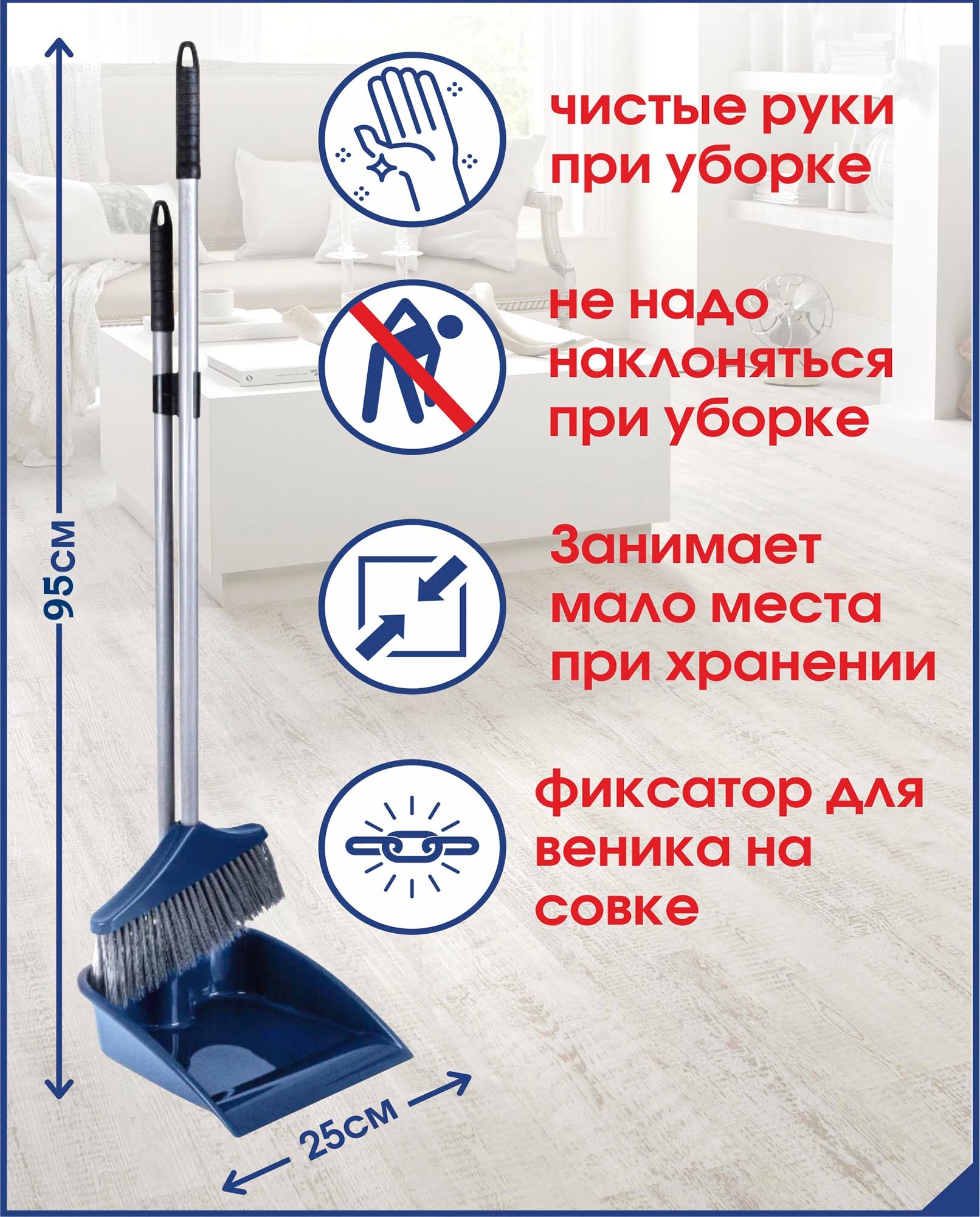 95см

чистые руки при уборке

не надо наклоняться при уборке

Занимает мало места при хранении

фиксатор для веника на совке

25см