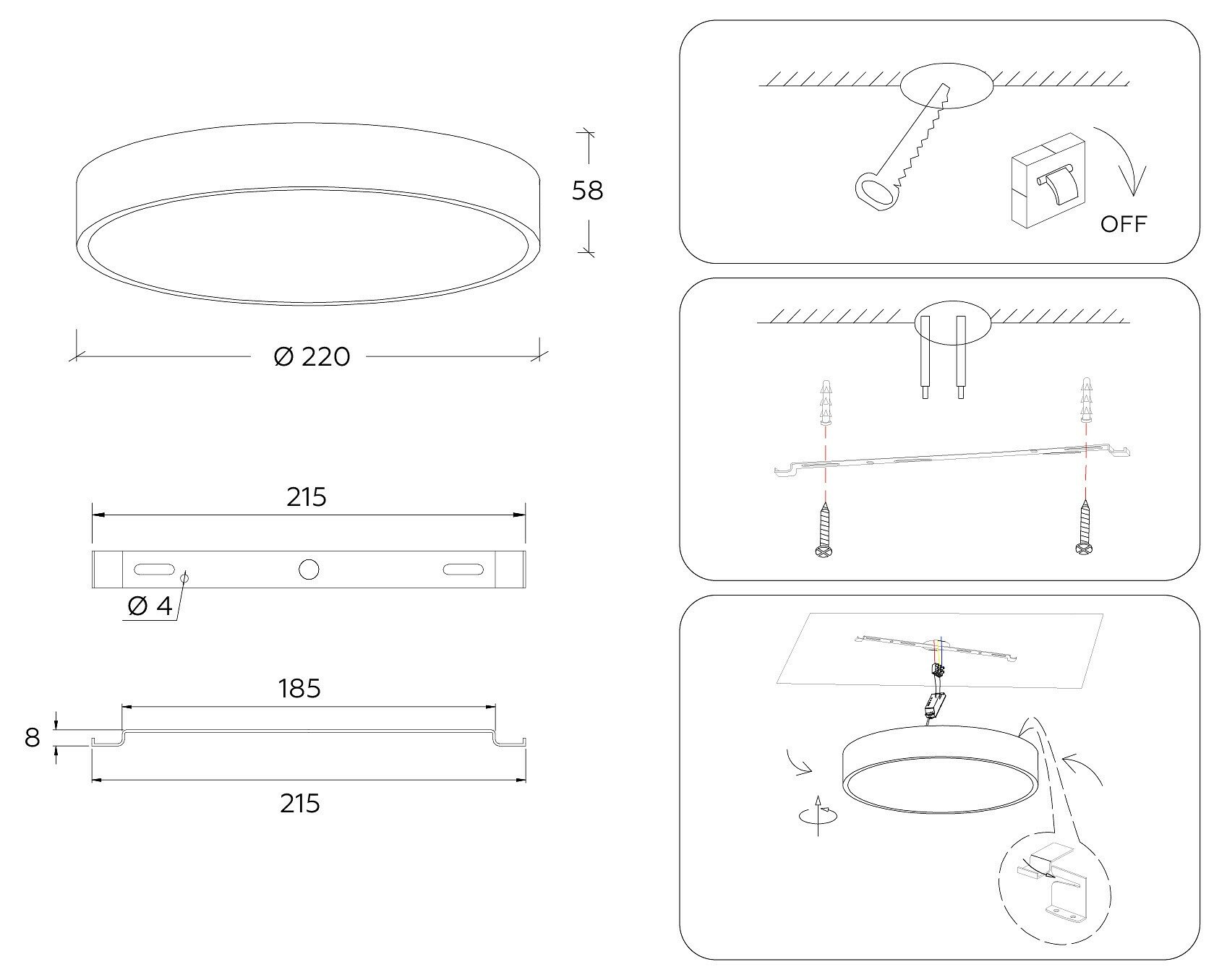 58

Ø 220

215

Ø 4

185

8

215

OFF