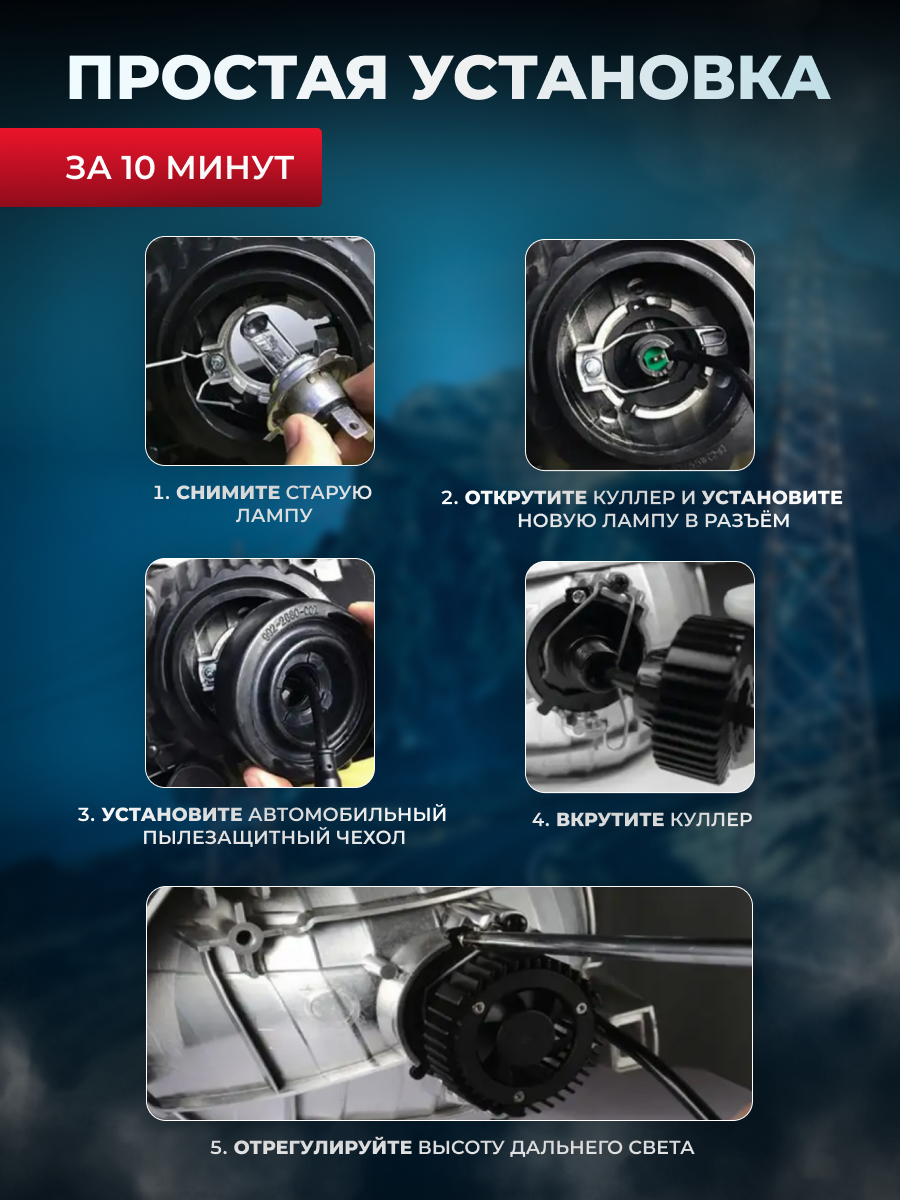 ПРОСТАЯ УСТАНОВКА

ЗА 10 МИНУТ

1. СНИМИТЕ СТАРУЮ ЛАМПУ

2. ОТКРУТИТЕ КУЛЛЕР И УСТАНОВИТЕ НОВУЮ ЛАМПУ В РАЗЪЁМ

3. УСТАНОВИТЕ АВТОМОБИЛЬНЫЙ ПЫЛЕЗАЩИТНЫЙ ЧЕХОЛ

4. ВКРУТИТЕ КУЛЛЕР

5. ОТРЕГУЛИРУЙТЕ ВЫСОТУ ДАЛЬНЕГО СВЕТА