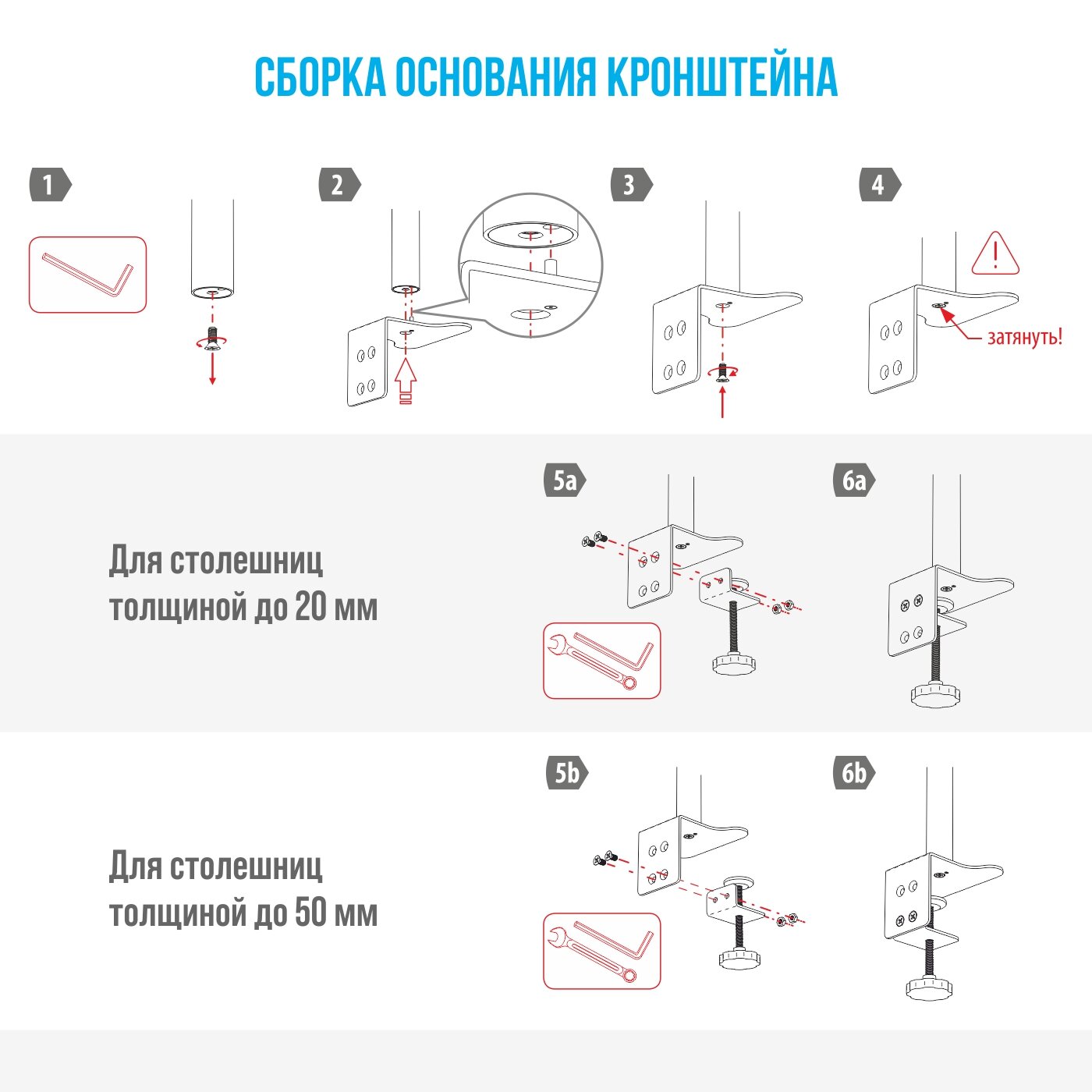 СБОРКА ОСНОВАНИЯ КРОНШТЕЙНА

1

2

3

4

затянуть!

Для столешниц толщиной до 20 мм

5a

6a

Для столешниц толщиной до 50 мм

5b

6b