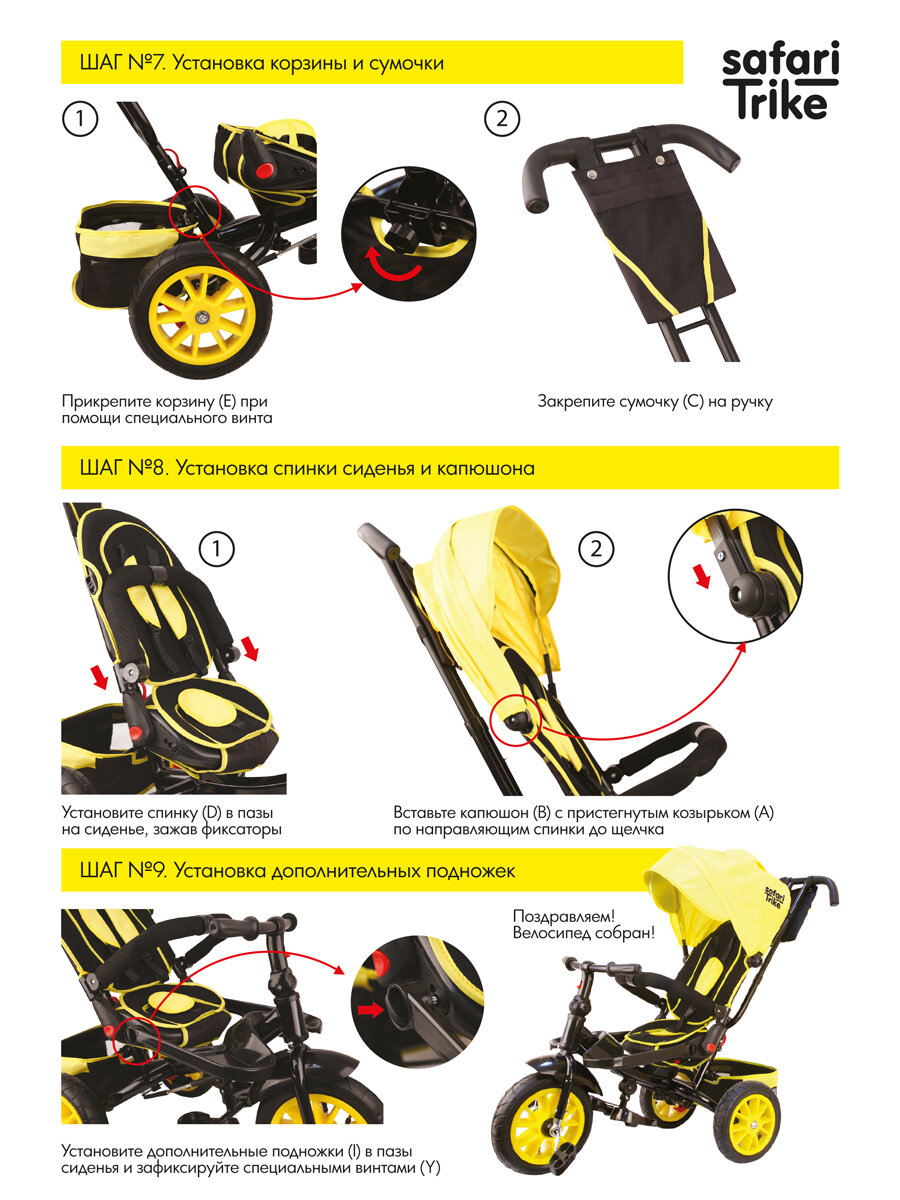 ШАГ №7. Установка корзины и сумочки

safari Trike

1

2

Прикрепите корзину (E) при помощи специального винта

Закрепите сумочку (C) на ручку

ШАГ №8. Установка спинки сиденья и капюшона

1

2

Установите спинку (D) в пазы на сиденье, зажав фиксаторы

Вставьте капюшон (B) с пристегнутым козырьком (A) по направляющим спинки до щелчка

ШАГ №9. Установка дополнительных подножек

Поздравляем! Велосипед собран!

safari Trike

Установите дополнительные подножки (I) в пазы сиденья и зафиксируйте специальными винтами (Y)