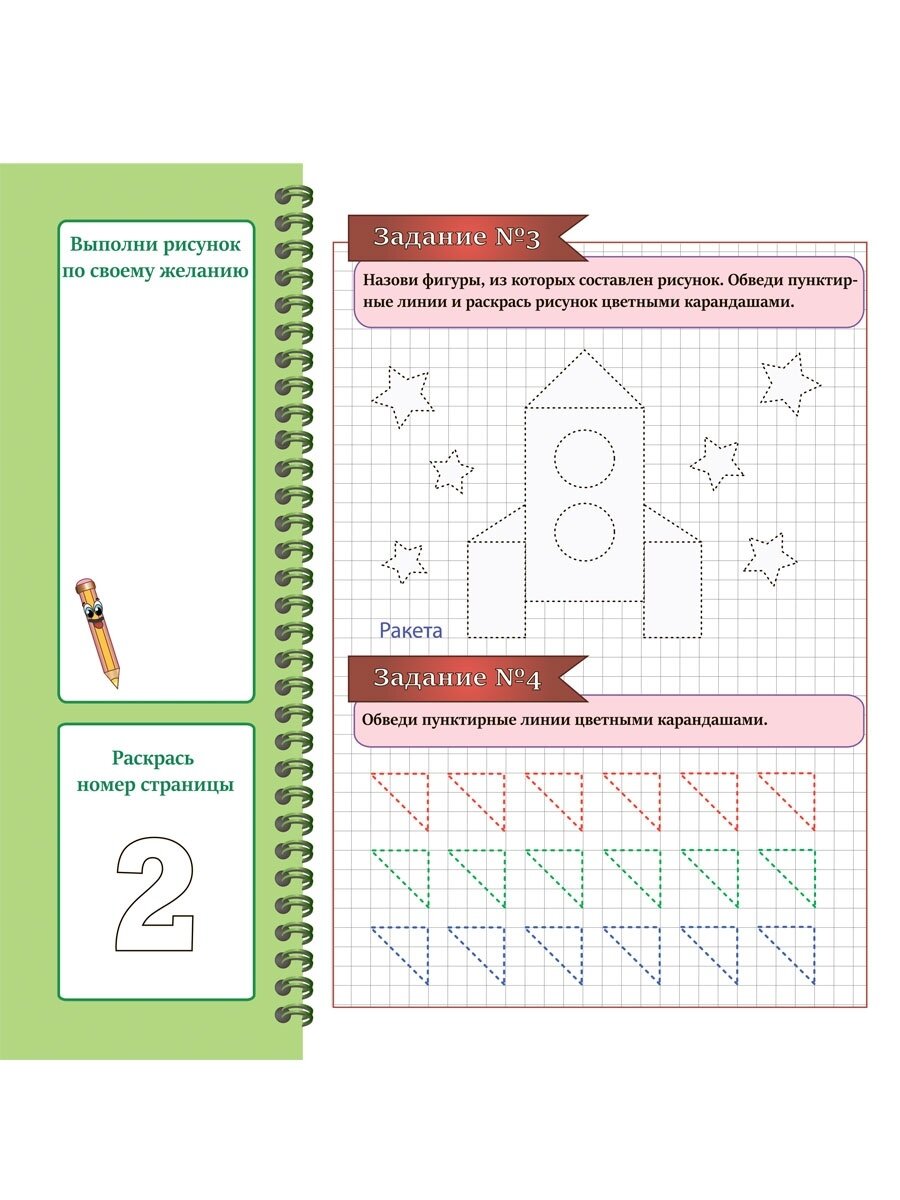 Выполни рисунок по своему желанию

Раскрась номер страницы

2

Задание №3

Назови фигуры, из которых составлен рисунок. Обведи пунктирные линии и раскрась рисунок цветными карандашами.

Ракета

Задание №4

Обведи пунктирные линии цветными карандашами.