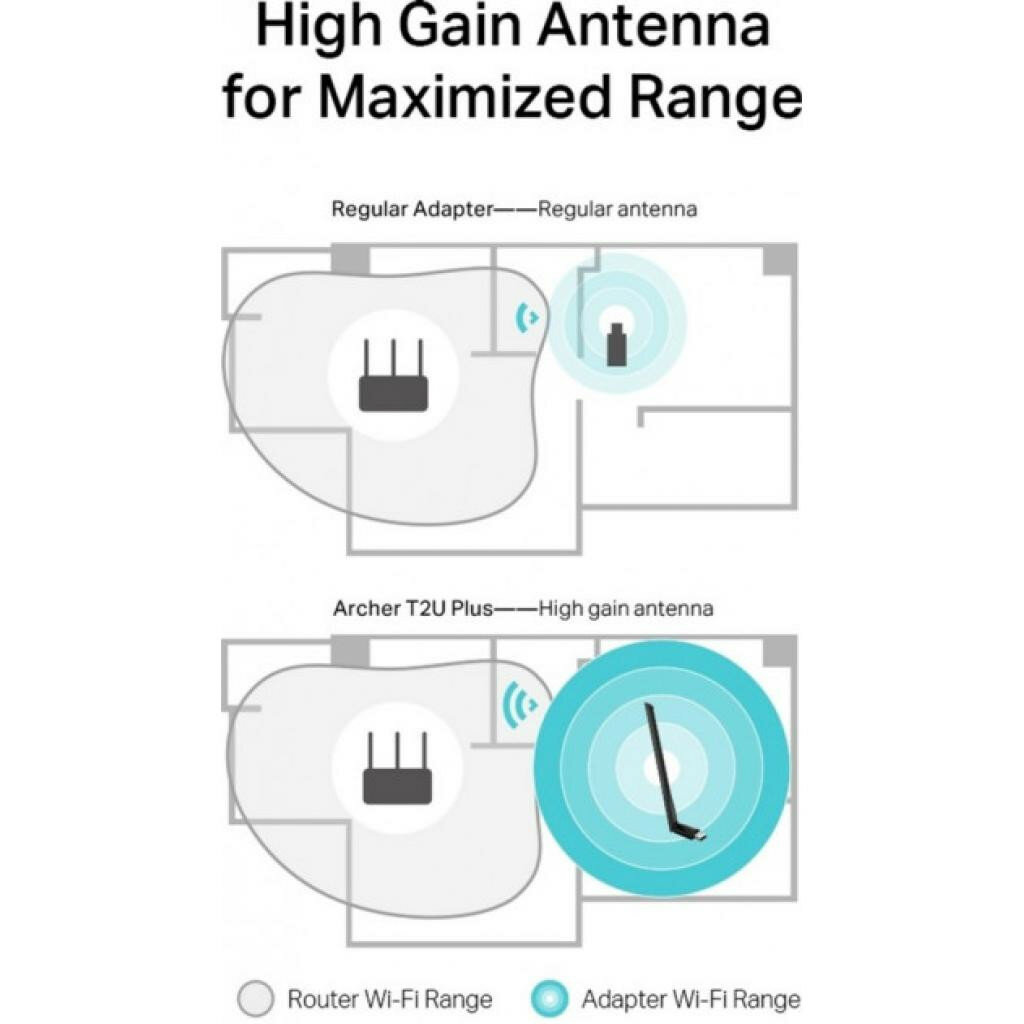 High Gain Antenna for Maximized Range

Regular Adapter——Regular antenna

Archer T2U Plus——High gain antenna

Router Wi-Fi Range

Adapter Wi-Fi Range