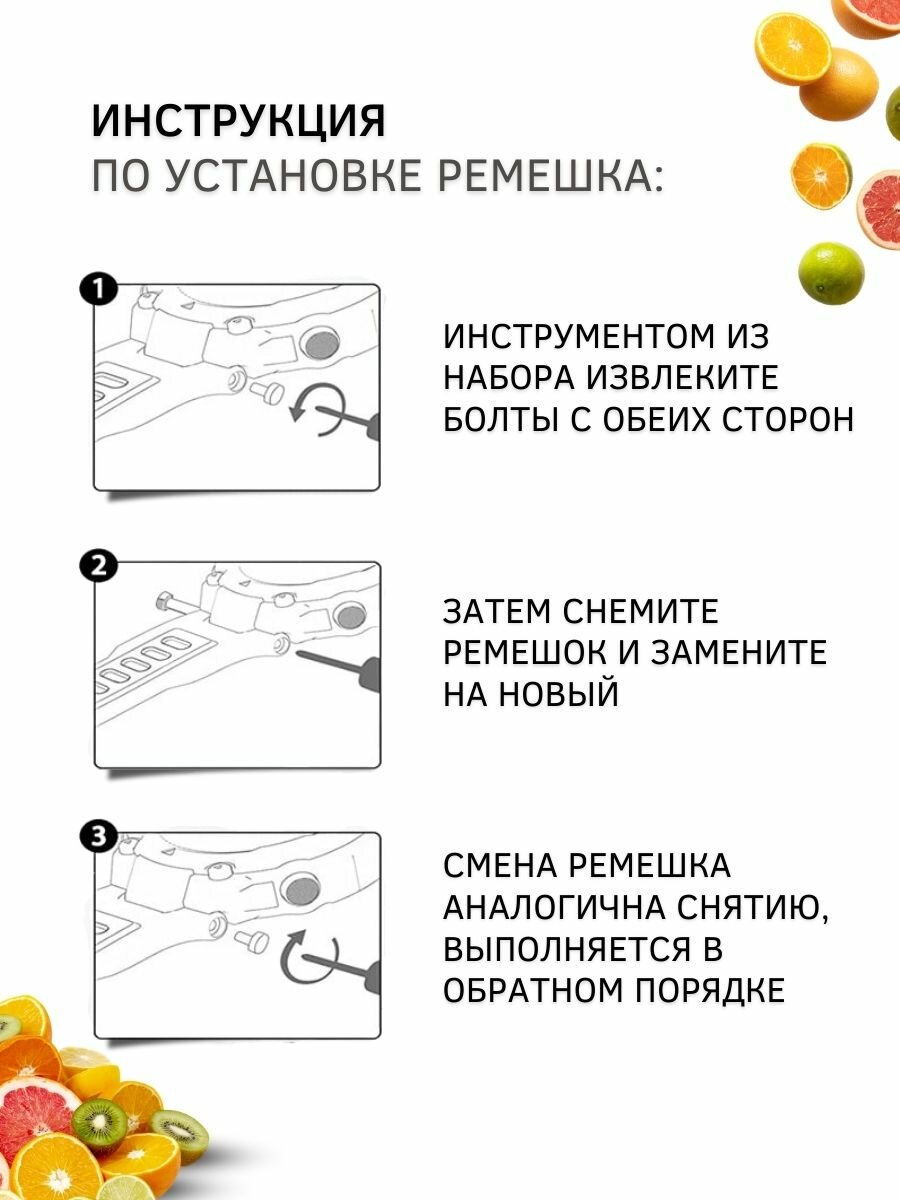 ИНСТРУКЦИЯ
ПО УСТАНОВКЕ РЕМЕШКА:

1

ИНСТРУМЕНТОМ ИЗ НАБОРА ИЗВЛЕКИТЕ БОЛТЫ С ОБЕИХ СТОРОН

2

ЗАТЕМ СНЕМИТЕ РЕМЕШОК И ЗАМЕНИТЕ НА НОВЫЙ

3

СМЕНА РЕМЕШКА АНАЛОГИЧНА СНЯТИЮ, ВЫПОЛНЯЕТСЯ В ОБРАТНОМ ПОРЯДКЕ