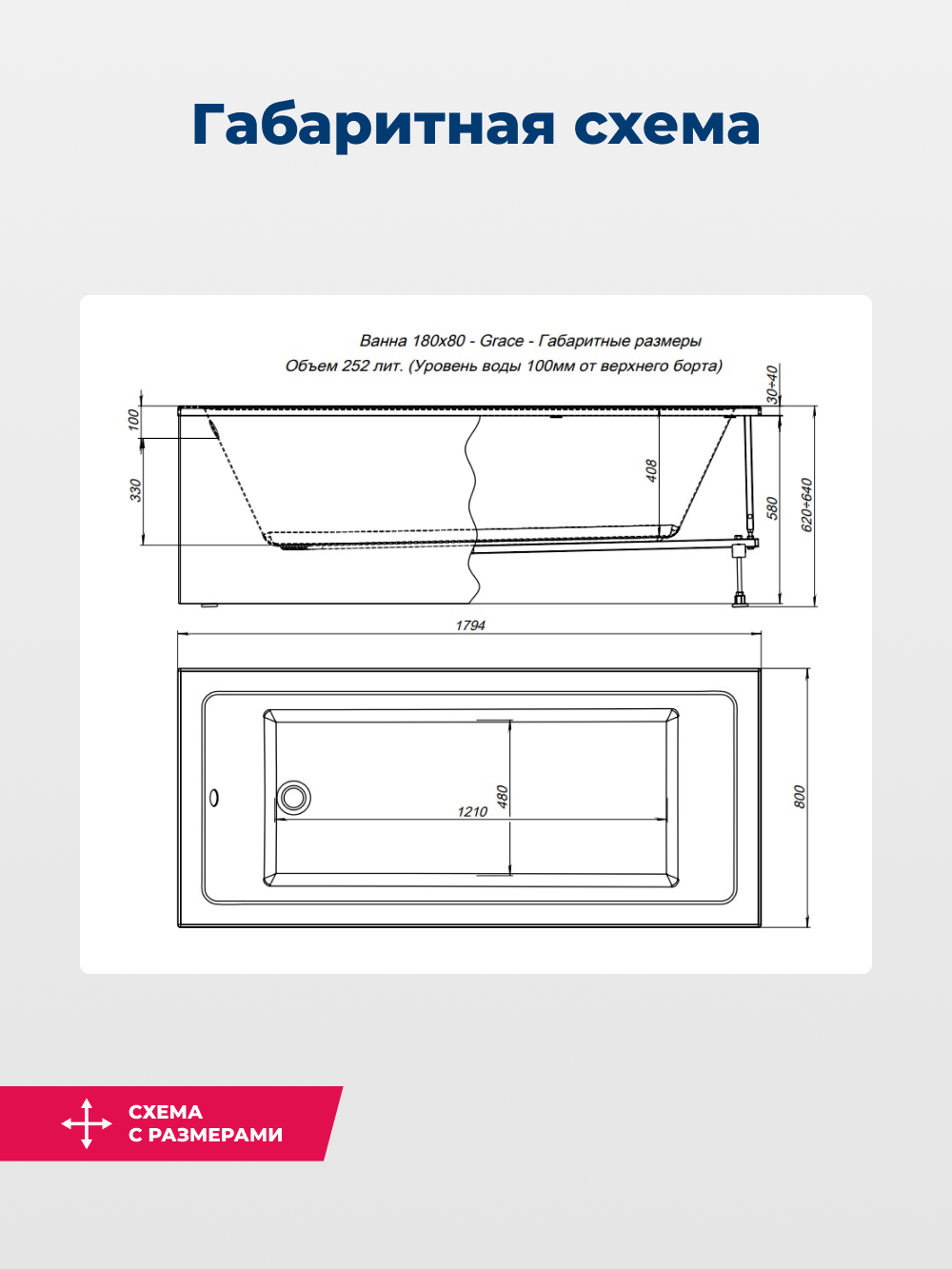 Габаритная схема

Ванна 180х80 - Grace - Габаритные размеры
Объем 252 лит. (Уровень воды 100мм от верхнего борта)

100
330
408
30÷40
580
620÷640
1794
480
1210
800

СХЕМА
С РАЗМЕРАМИ