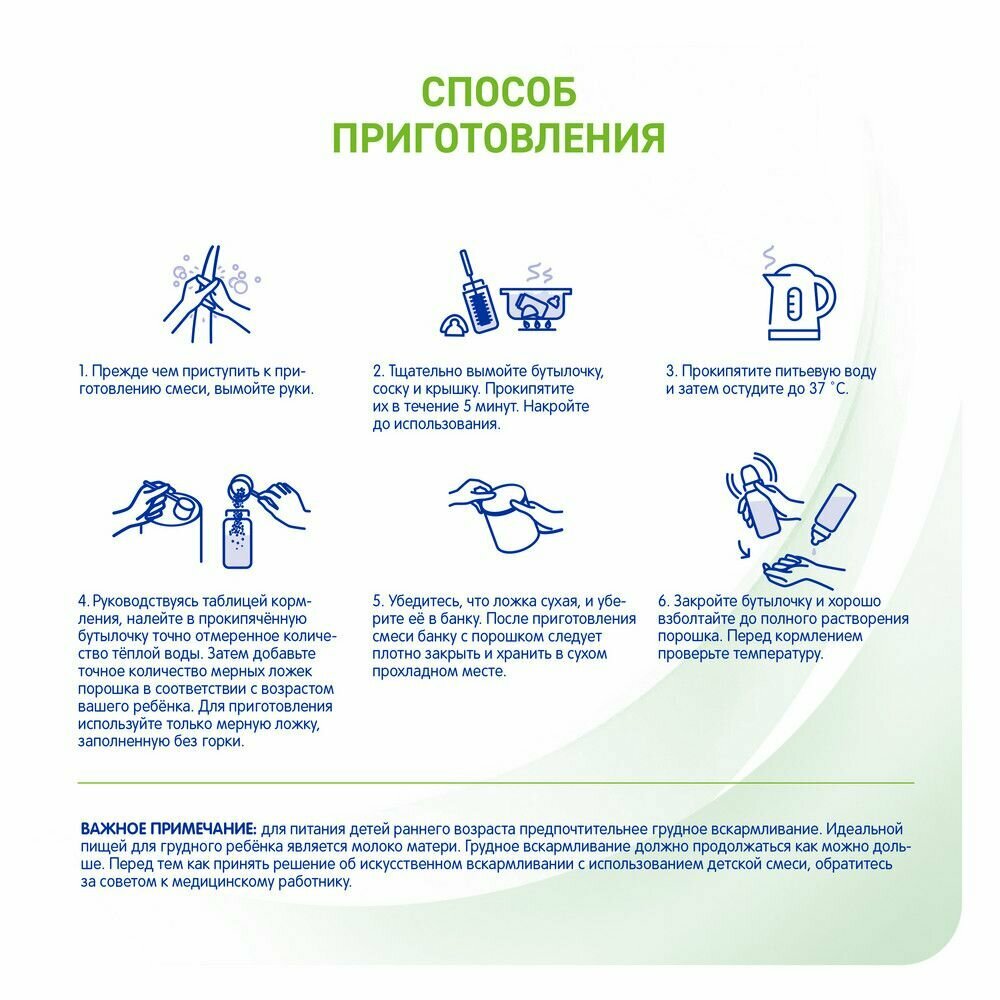 СПОСОБ ПРИГОТОВЛЕНИЯ

1. Прежде чем приступить к приготовлению смеси, вымойте руки.

2. Тщательно вымойте бутылочку, соску и крышку. Прокипятите их в течение 5 минут. Накройте до использования.

3. Прокипятите питьевую воду и затем остудите до 37 °С.

4. Руководствуясь таблицей кормления, налейте в прокипячённую бутылочку точно отмеренное количество тёплой воды. Затем добавьте точное количество мерных ложек порошка в соответствии с возрастом вашего ребёнка. Для приготовления используйте только мерную ложку, заполненную без горки.

5. Убедитесь, что ложка сухая, и уберите её в банку. После приготовления смеси банку с порошком следует плотно закрыть и хранить в сухом прохладном месте.

6. Закройте бутылочку и хорошо взболтайте до полного растворения порошка. Перед кормлением проверьте температуру.

ВАЖНОЕ ПРИМЕЧАНИЕ: для питания детей раннего возраста предпочтительнее грудное вскармливание. Идеальной пищей для грудного ребёнка является молоко матери. Грудное вскармливание должно продолжаться как можно дольше. Перед тем как принять решение об искусственном вскармливании с использованием детской смеси, обратитесь за советом к медицинскому работнику.