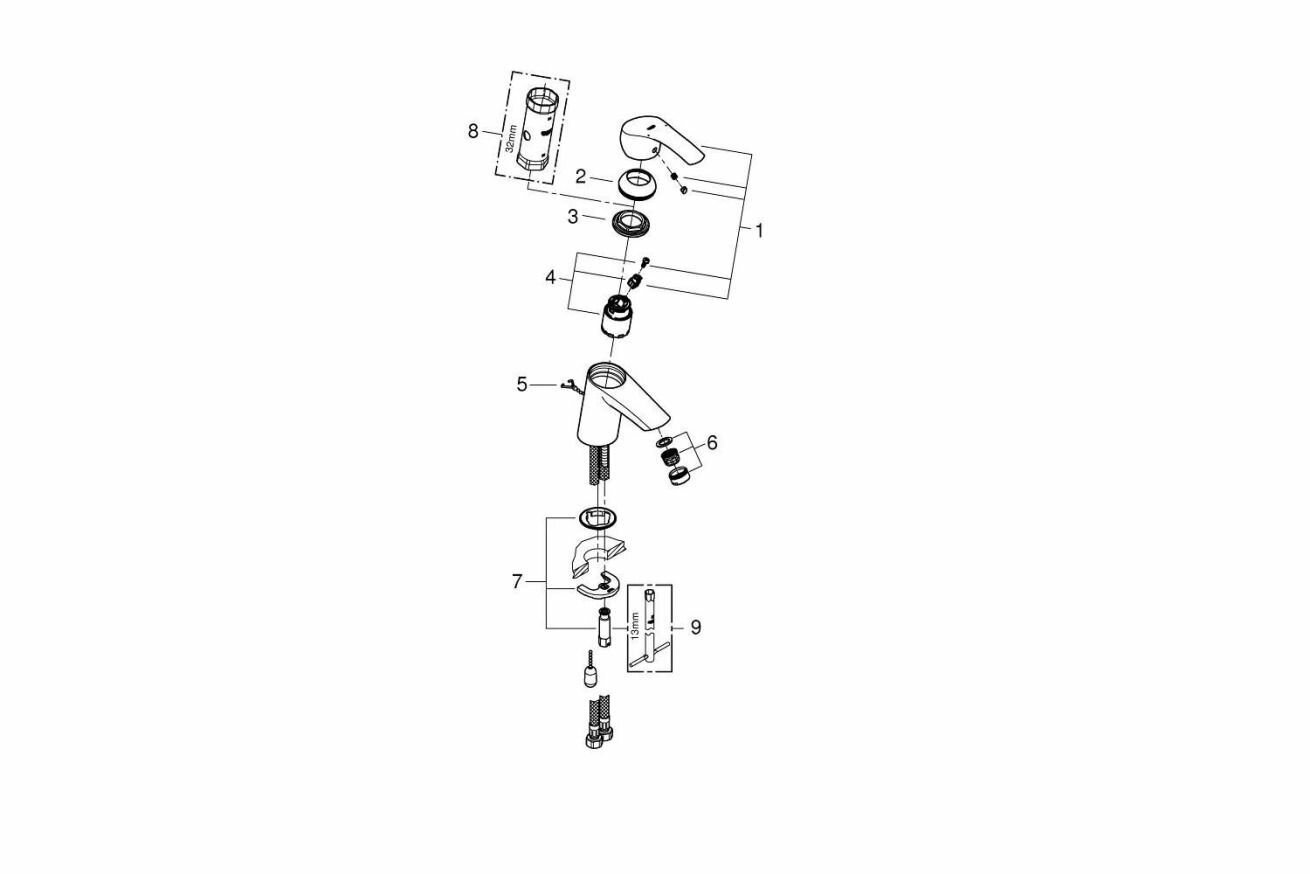 8
32mm
2
3
1
4
5
6
7
13mm
9