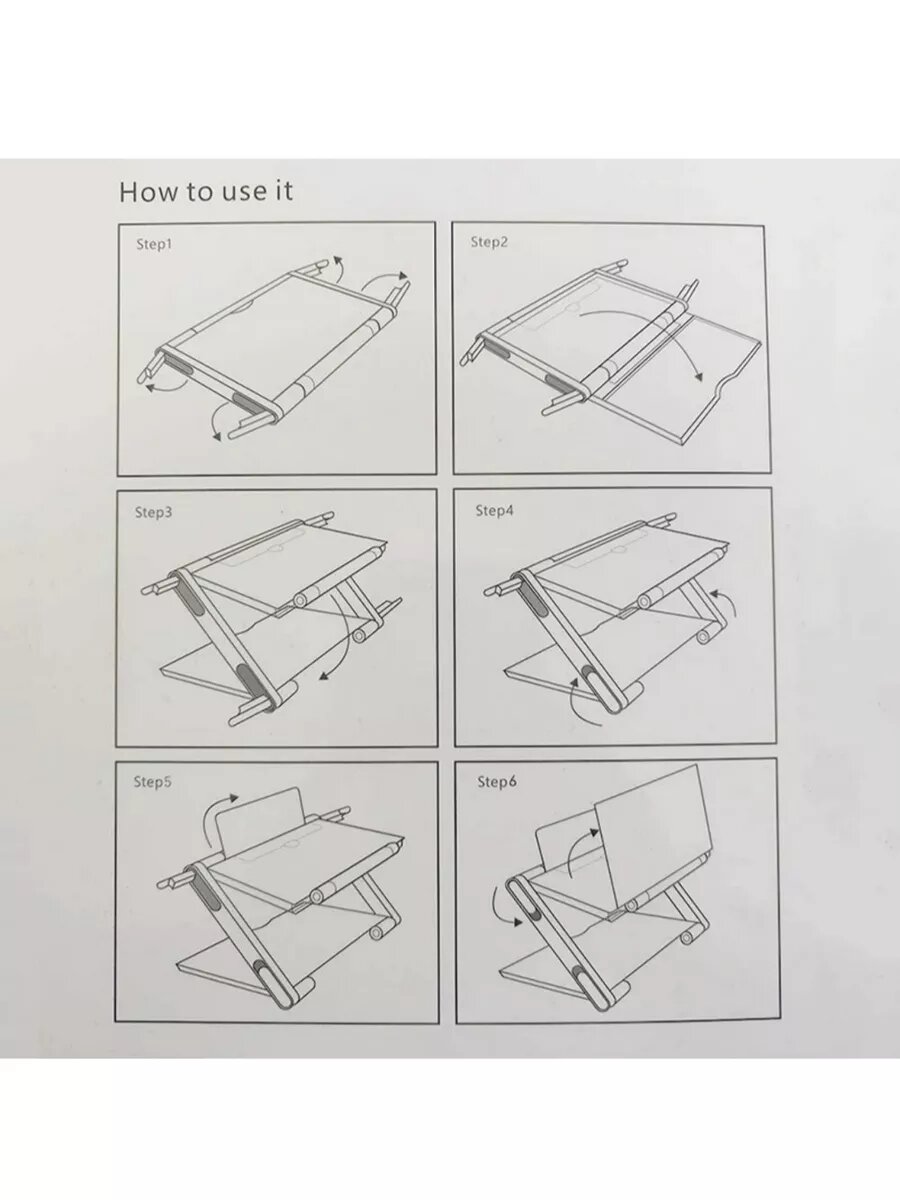 How to use it

Step1

Step2

Step3

Step4

Step5

Step6