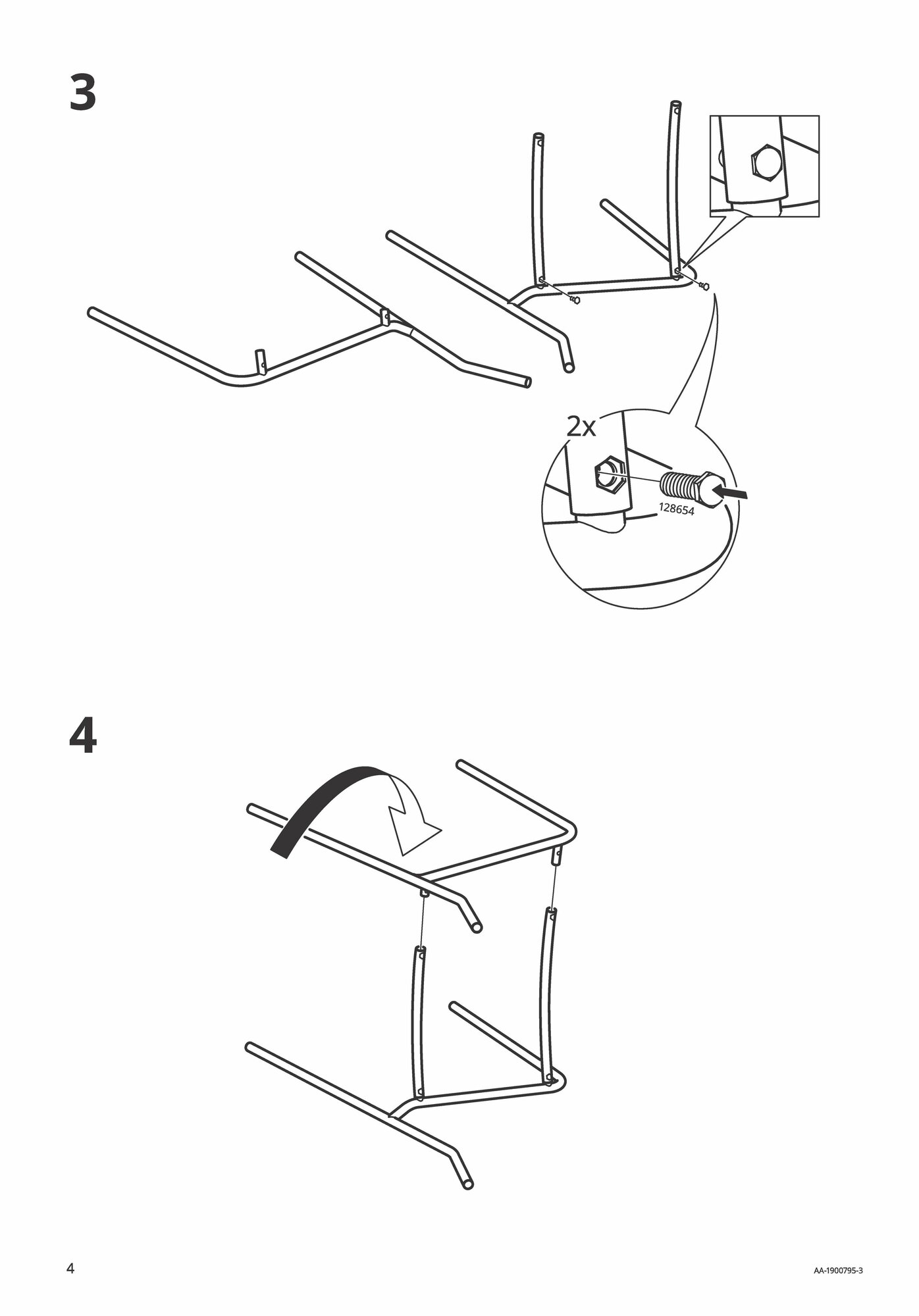 3

2x

128654

4

4

AA-1900795-3