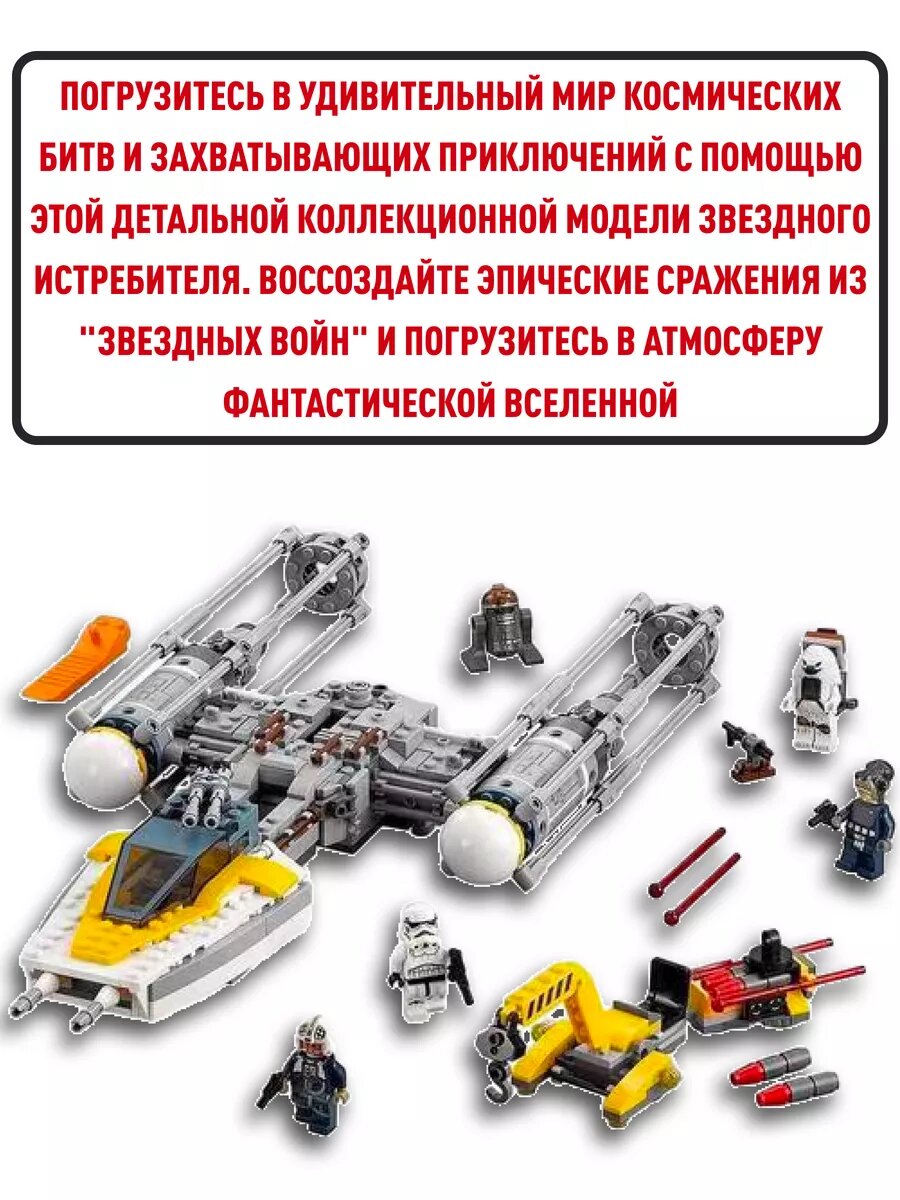 ПОГРУЗИТЕСЬ В УДИВИТЕЛЬНЫЙ МИР КОСМИЧЕСКИХ БИТВ И ЗАХВАТЫВАЮЩИХ ПРИКЛЮЧЕНИЙ С ПОМОЩЬЮ ЭТОЙ ДЕТАЛЬНОЙ КОЛЛЕКЦИОННОЙ МОДЕЛИ ЗВЕЗДНОГО ИСТРЕБИТЕЛЯ. ВОССОЗДАЙТЕ ЭПИЧЕСКИЕ СРАЖЕНИЯ ИЗ "ЗВЕЗДНЫХ ВОЙН" И ПОГРУЗИТЕСЬ В АТМОСФЕРУ ФАНТАСТИЧЕСКОЙ ВСЕЛЕННОЙ