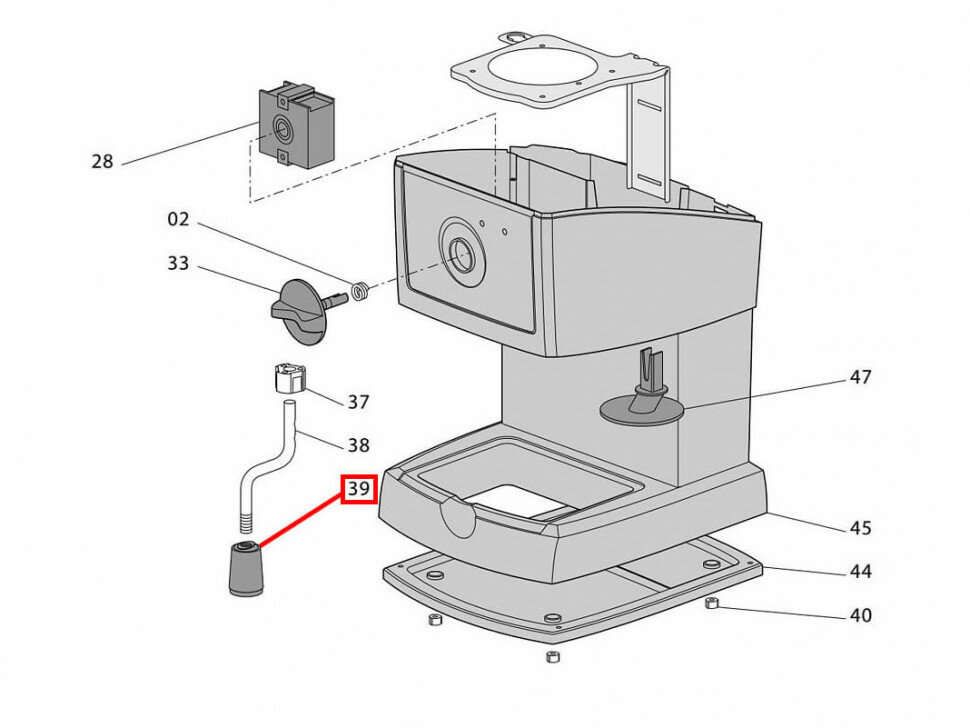 28
02
33
37
38
39
47
45
44
40