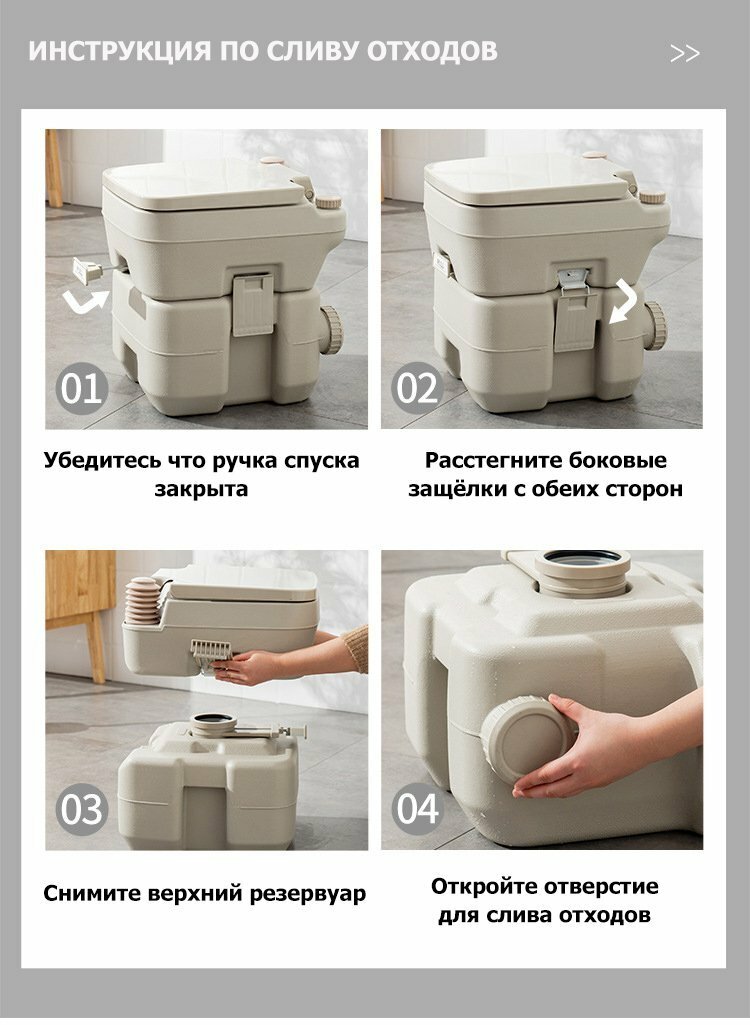 ИНСТРУКЦИЯ ПО СЛИВУ ОТХОДОВ >>

01

Убедитесь что ручка спуска закрыта

02

Расстегните боковые защёлки с обеих сторон

03

Снимите верхний резервуар

04

Откройте отверстие для слива отходов