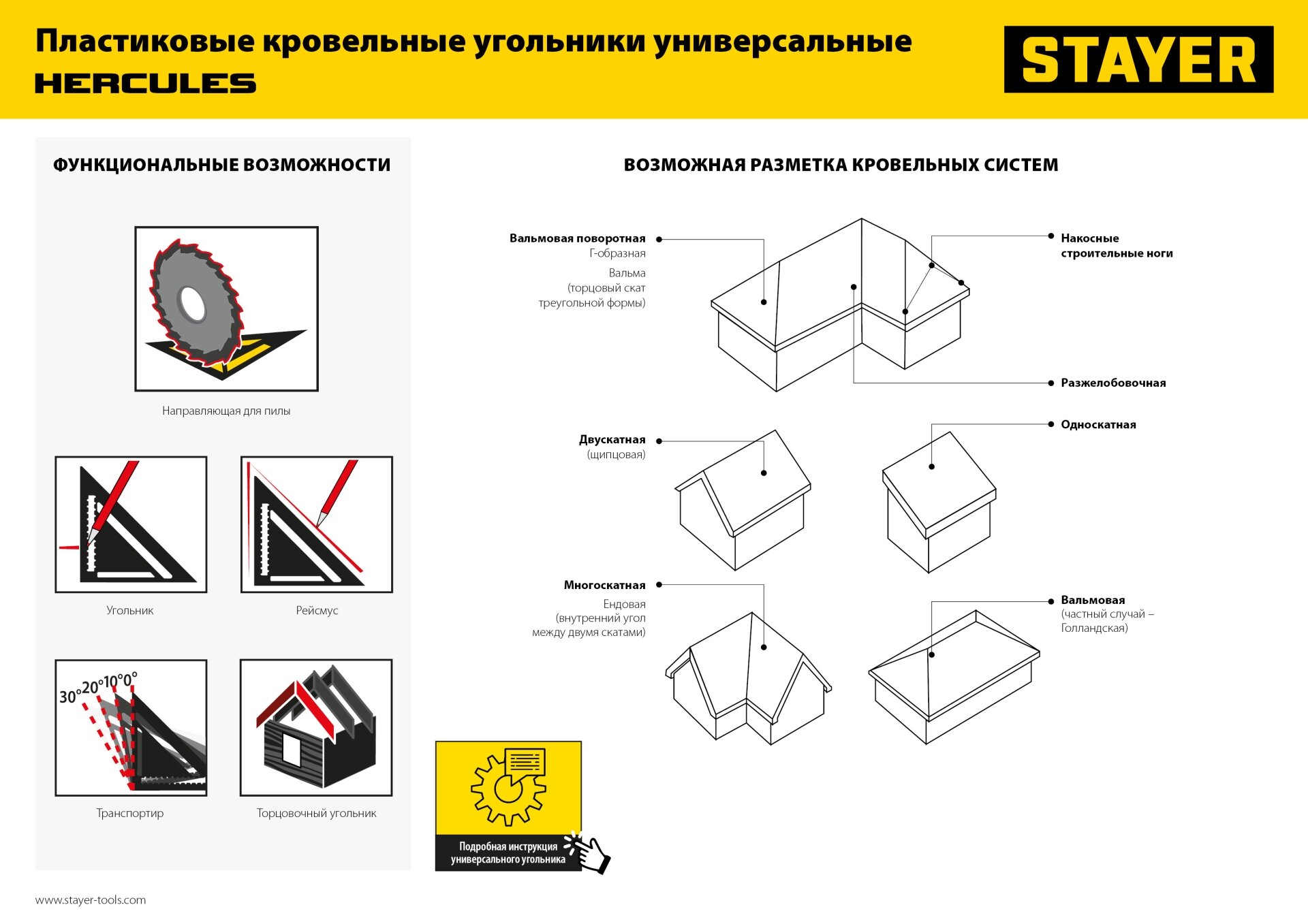 Пластиковые кровельные угольники универсальные
HERCULES

STAYER

ФУНКЦИОНАЛЬНЫЕ ВОЗМОЖНОСТИ

Направляющая для пилы

Угольник

Рейсмус

30° 20° 10° 0°

Транспортир

Торцовочный угольник

ВОЗМОЖНАЯ РАЗМЕТКА КРОВЕЛЬНЫХ СИСТЕМ

Вальмовая поворотная
Г-образная

Вальма
(торцовый скат
треугольной формы)

Накосные
строительные ноги

Разжелобовочная

Двускатная
(щипцовая)

Односкатная

Многоскатная

Ендовая
(внутренний угол
между двумя скатами)

Вальмовая
(частный случай –
Голландская)

Подробная инструкция
универсального угольника

www.stayer-tools.com