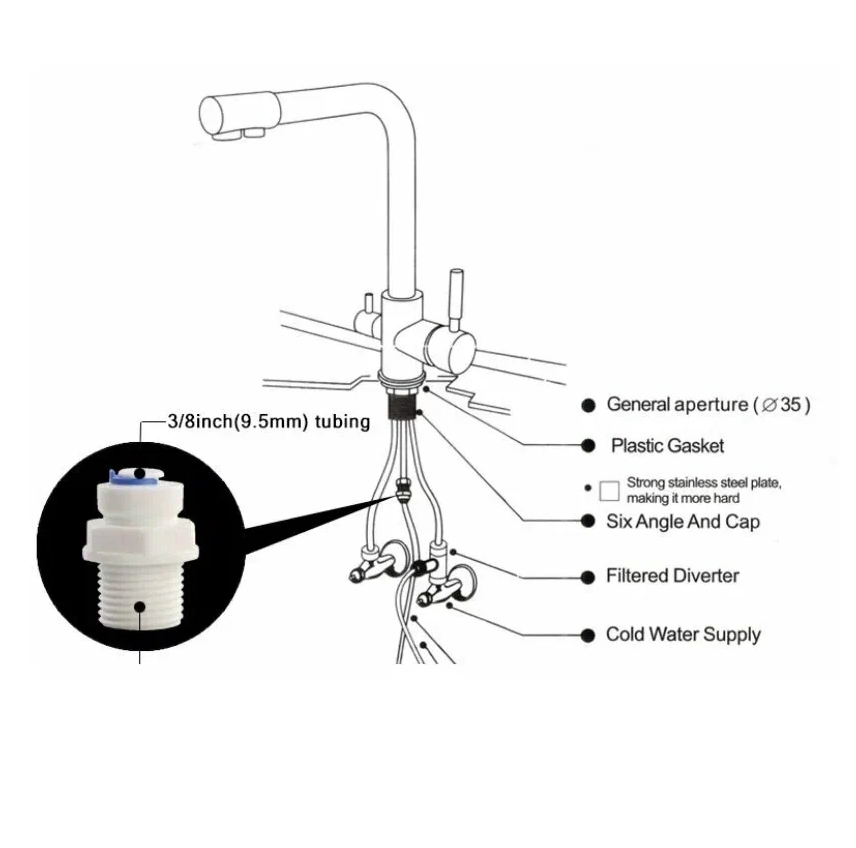 3/8inch(9.5mm) tubing

General aperture ($\varnothing$35)

Plastic Gasket

Strong stainless steel plate, making it more hard

Six Angle And Cap

Filtered Diverter

Cold Water Supply