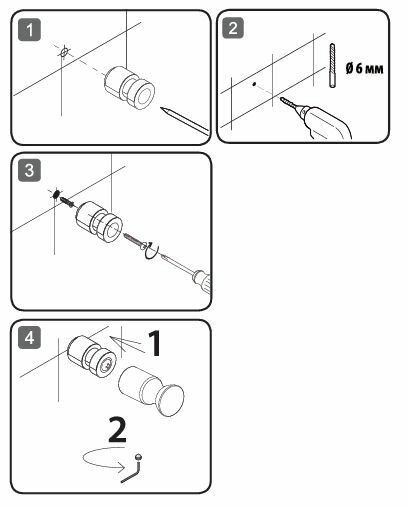 1

2

Ø 6 мм

3

4

1

2