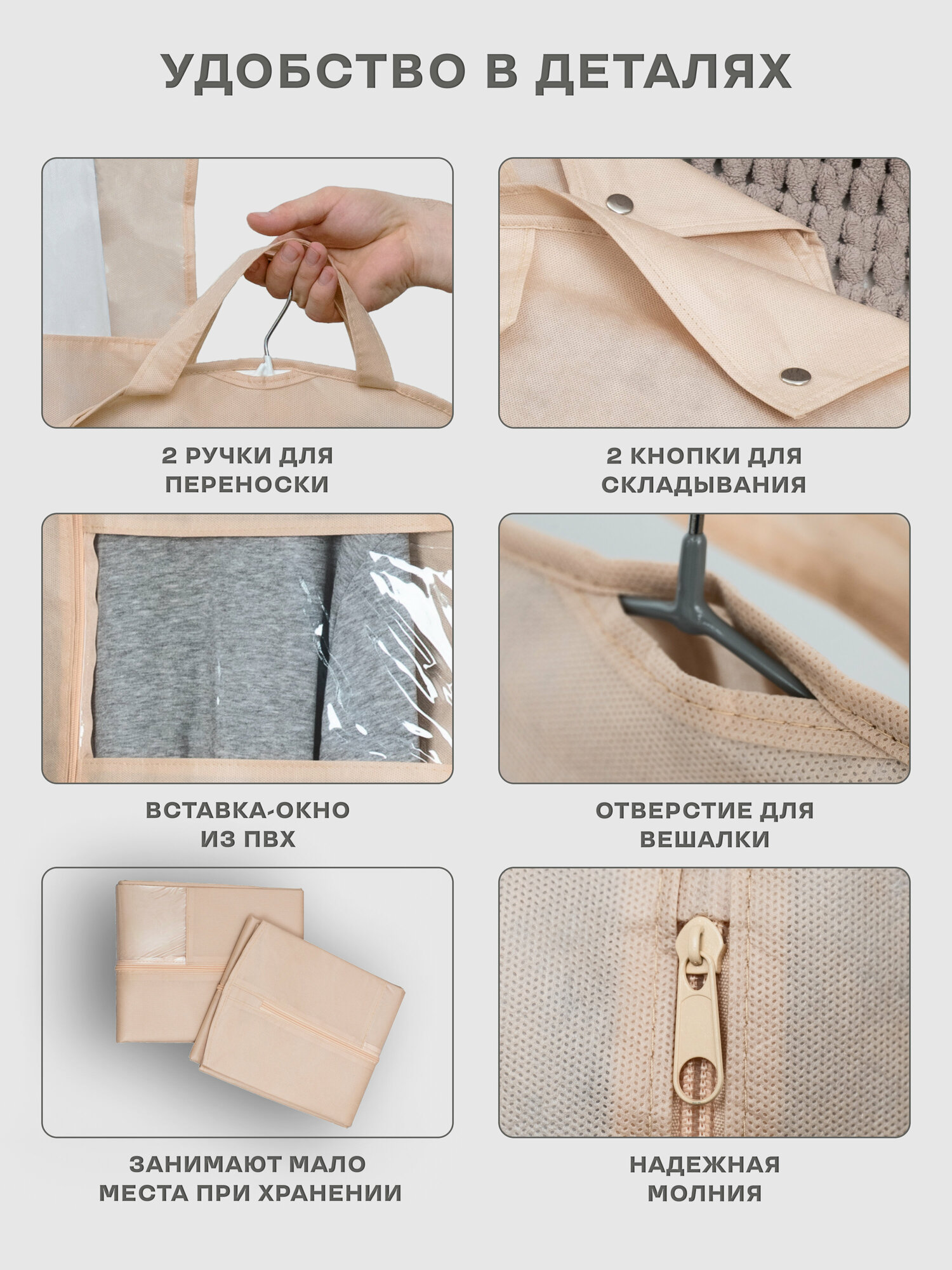 УДОБСТВО В ДЕТАЛЯХ

2 РУЧКИ ДЛЯ ПЕРЕНОСКИ

2 КНОПКИ ДЛЯ СКЛАДЫВАНИЯ

ВСТАВКА-ОКНО ИЗ ПВХ

ОТВЕРСТИЕ ДЛЯ ВЕШАЛКИ

ЗАНИМАЮТ МАЛО МЕСТА ПРИ ХРАНЕНИИ

НАДЕЖНАЯ МОЛНИЯ