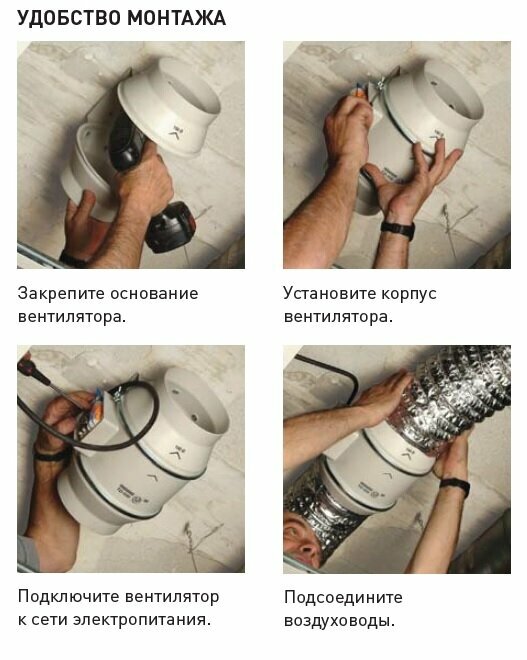 УДОБСТВО МОНТАЖА

Закрепите основание вентилятора.

Установите корпус вентилятора.

Подключите вентилятор к сети электропитания.

Подсоедините воздуховоды.