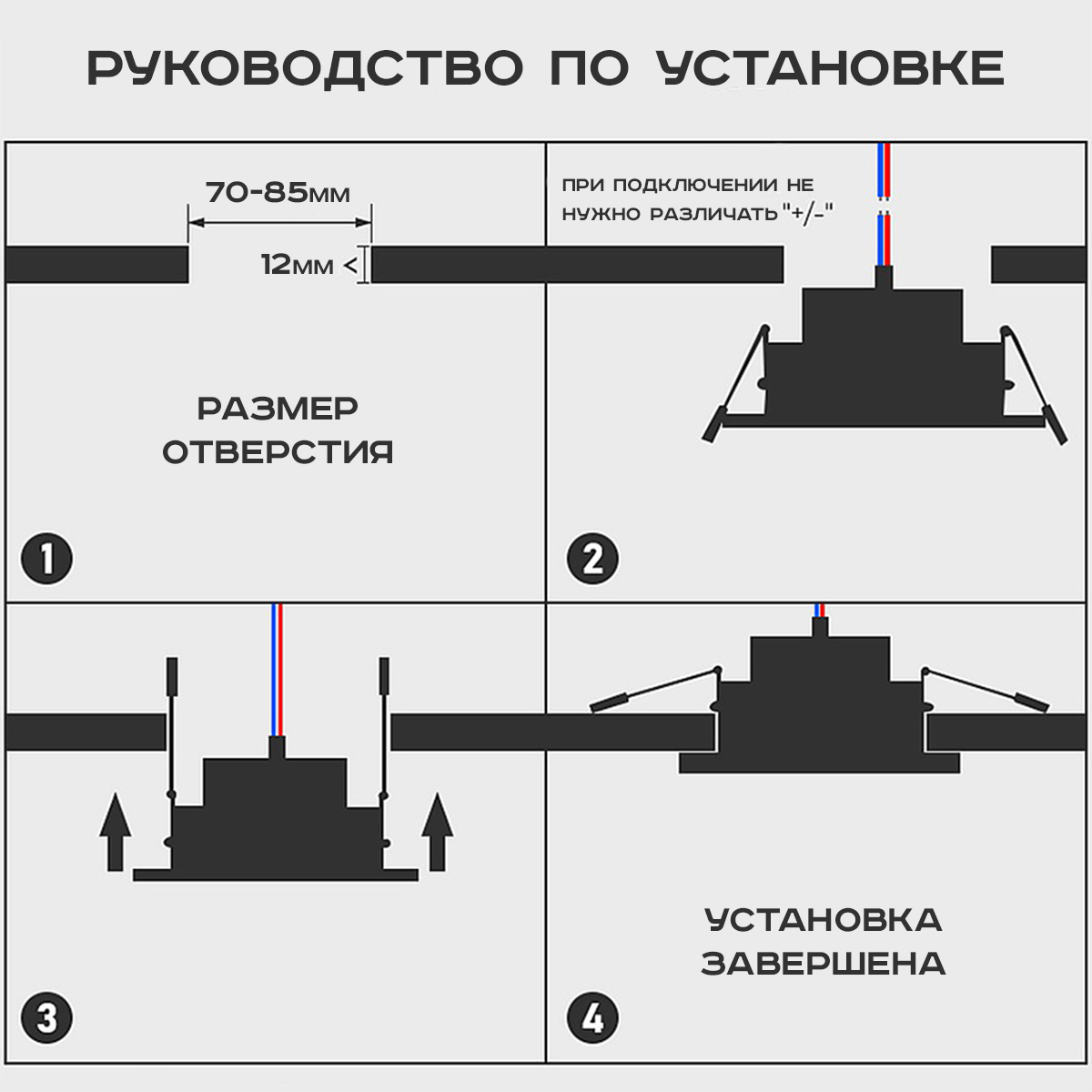 РУКОВОДСТВО ПО УСТАНОВКЕ

70-85мм

12мм <

РАЗМЕР ОТВЕРСТИЯ

1

ПРИ ПОДКЛЮЧЕНИИ НЕ НУЖНО РАЗЛИЧАТЬ "+/-"

2

3

УСТАНОВКА ЗАВЕРШЕНА

4