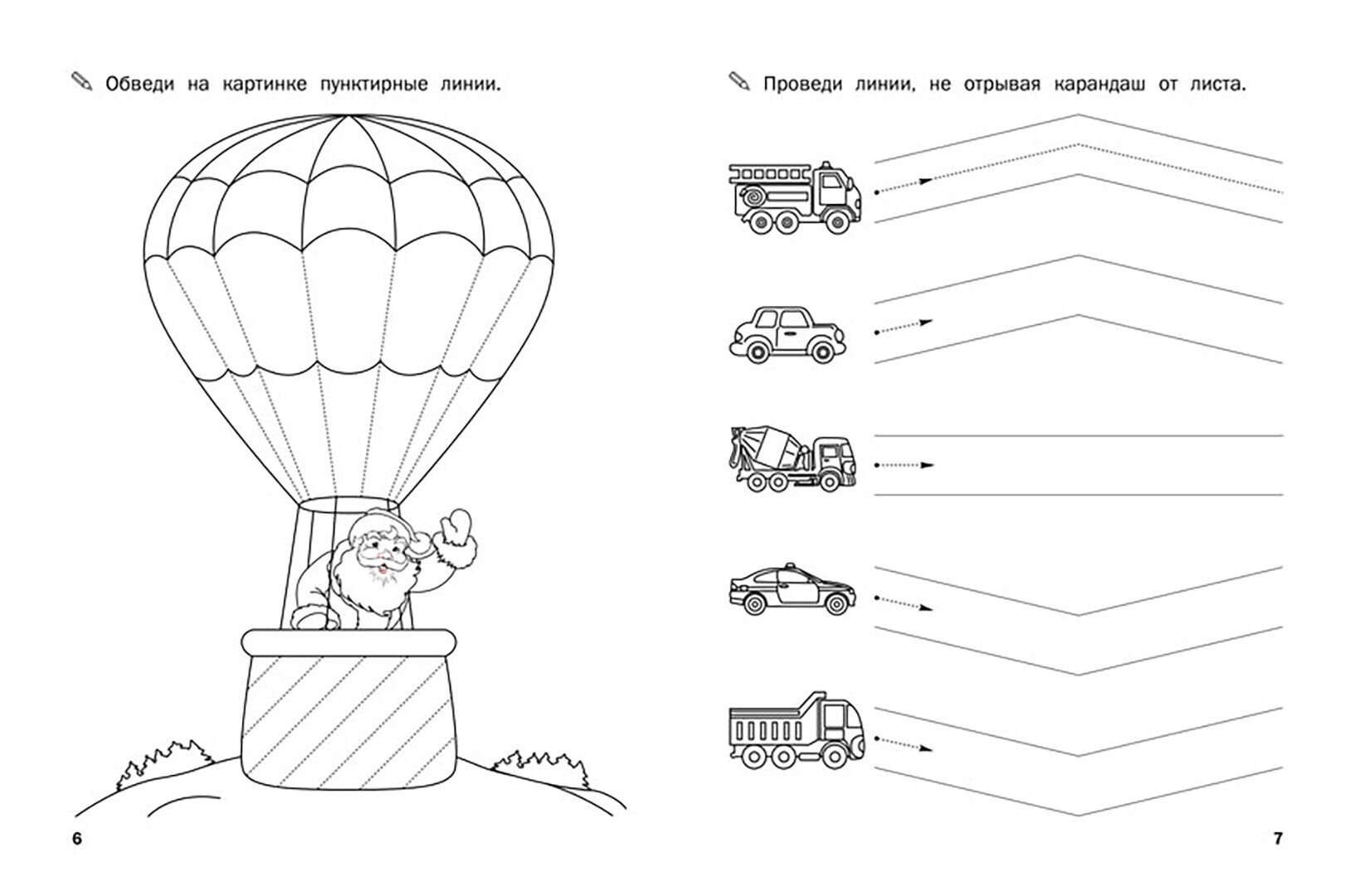 Обведи на картинке пунктирные линии.

6

Проведи линии, не отрывая карандаш от листа.

7