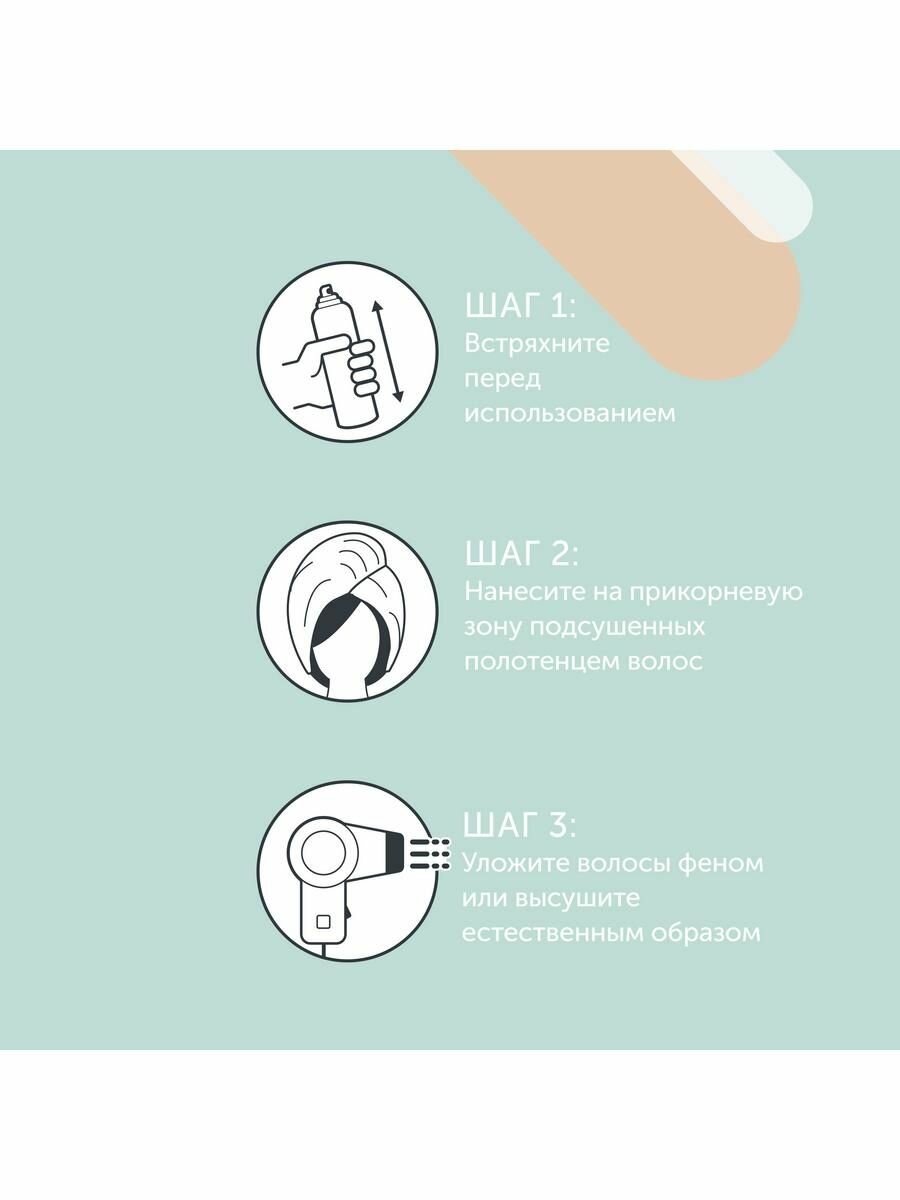 ШАГ 1:
Встряхните перед использованием

ШАГ 2:
Нанесите на прикорневую зону подсушенных полотенцем волос

ШАГ 3:
Уложите волосы феном или высушите естественным образом