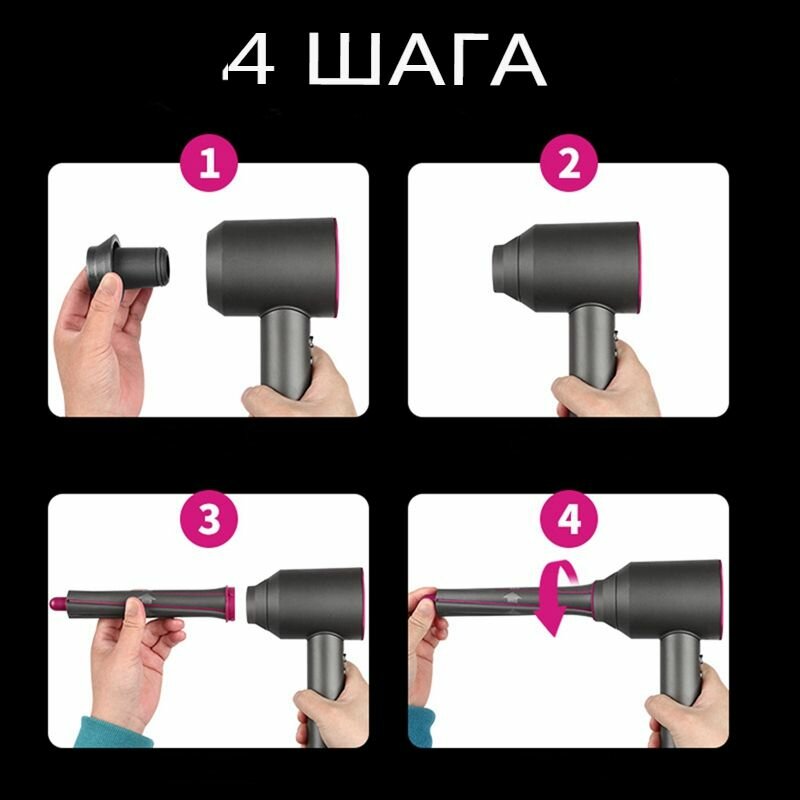 4 ШАГА

1

2

3

4