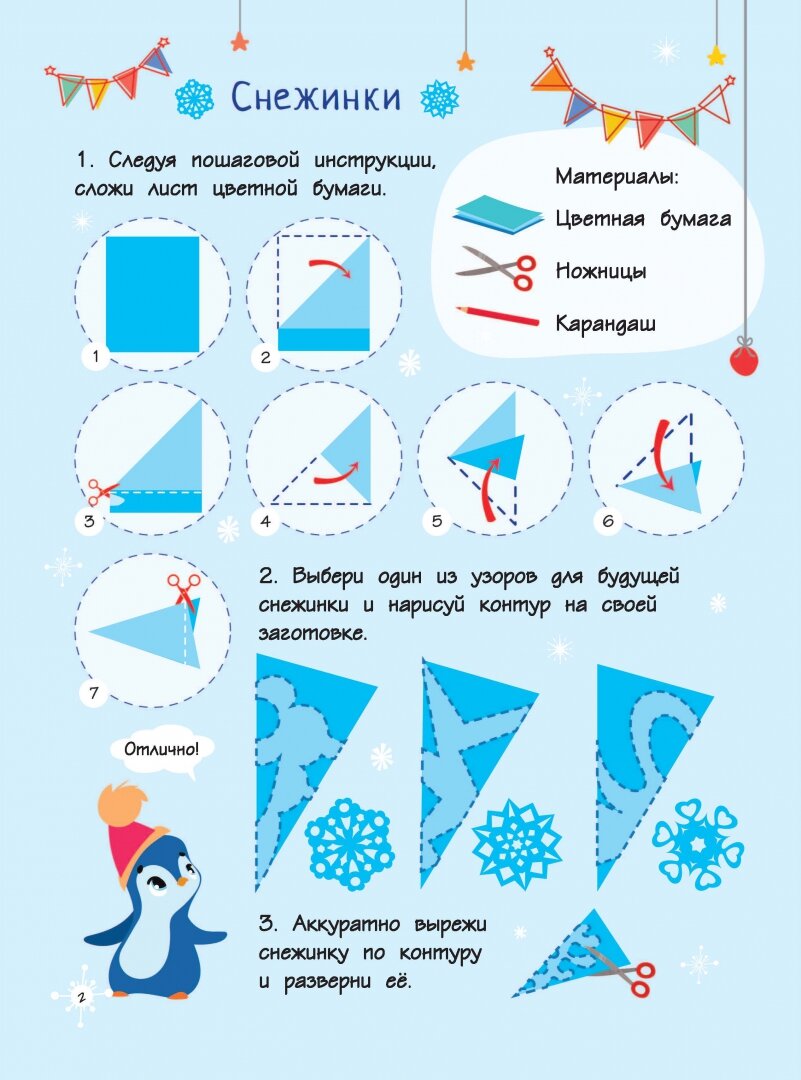 Снежинки

1. Следуя пошаговой инструкции, сложи лист цветной бумаги.

Материалы:
Цветная бумага
Ножницы
Карандаш

1
2
3
4
5
6
7

2. Выбери один из узоров для будущей снежинки и нарисуй контур на своей заготовке.

Отлично!

3. Аккуратно вырежи снежинку по контуру и разверни её.

2