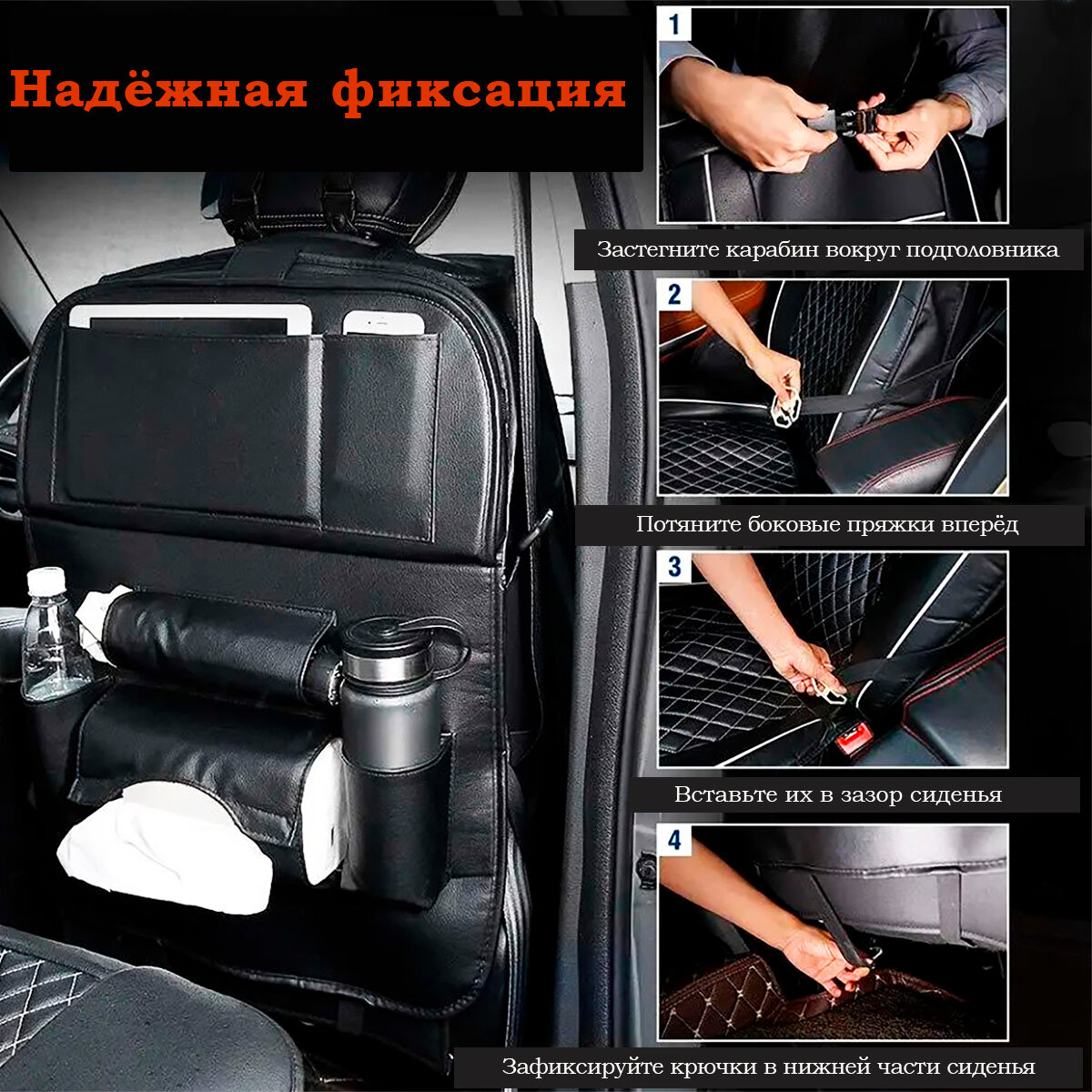 Надёжная фиксация

1

Застегните карабин вокруг подголовника

2

Потяните боковые пряжки вперёд

3

Вставьте их в зазор сиденья

4

Зафиксируйте крючки в нижней части сиденья