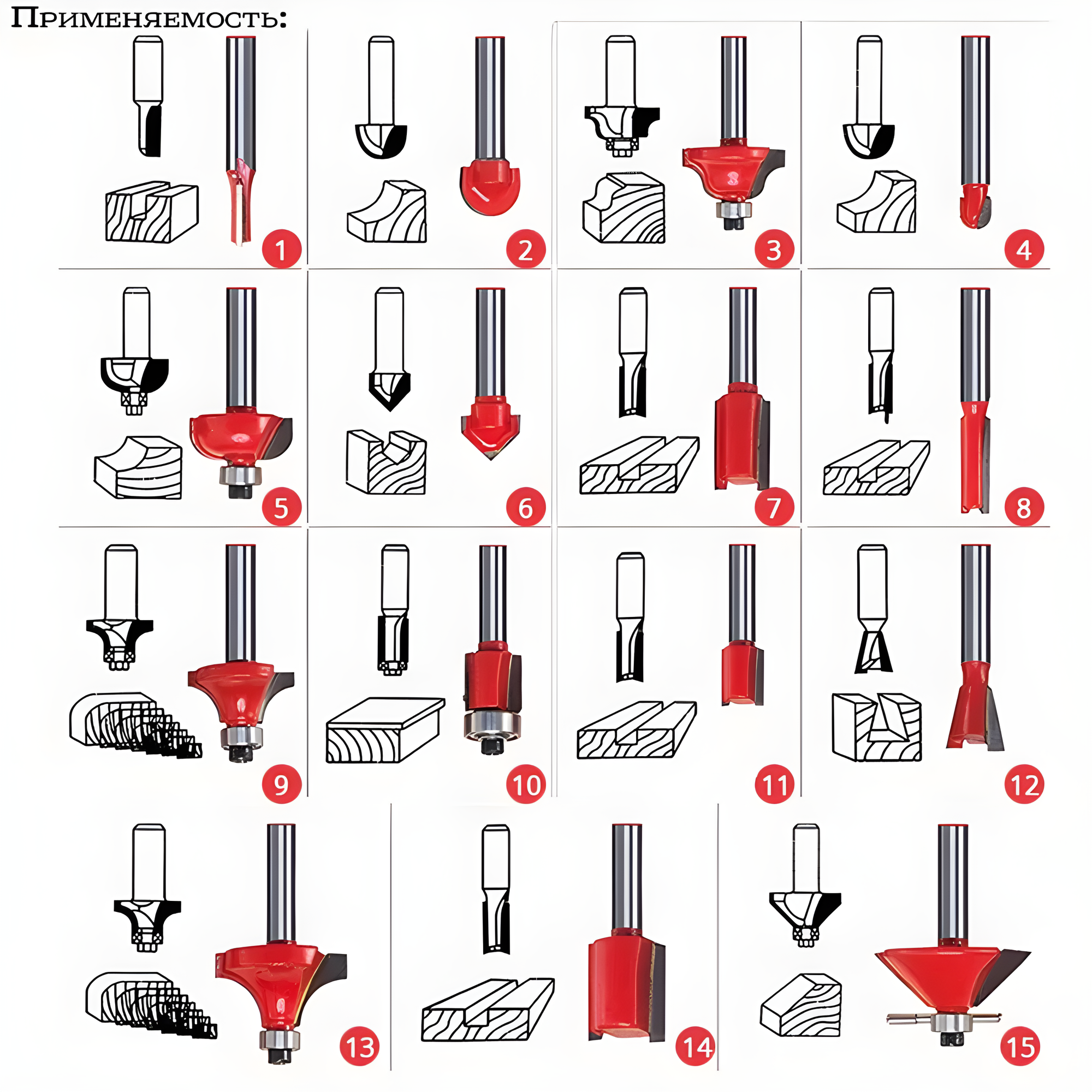 Применяемость:

1
2
3
4
5
6
7
8
9
10
11
12
13
14
15