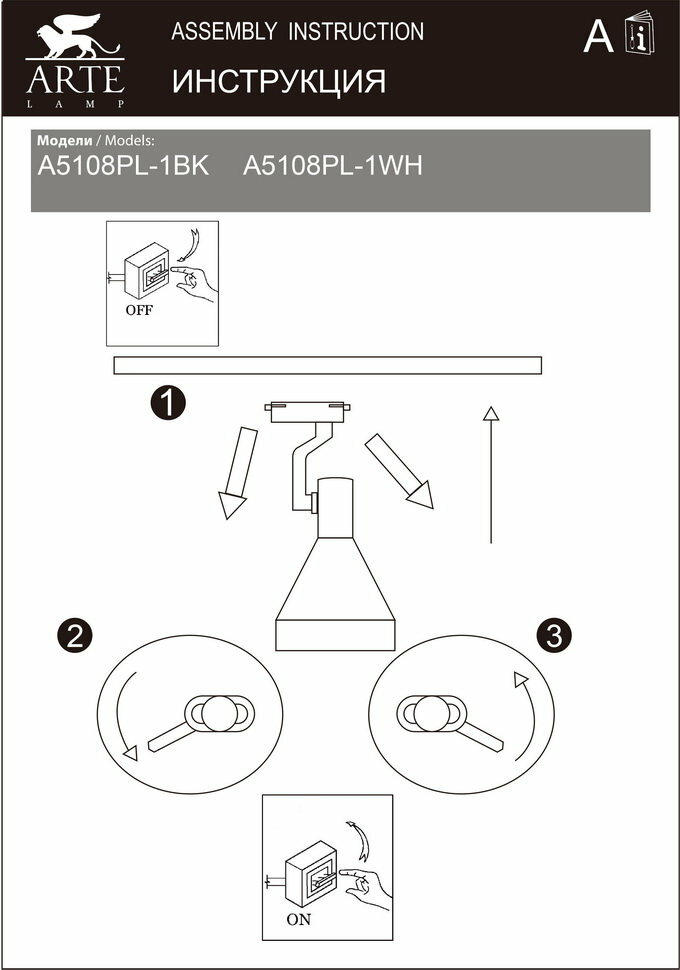 ARTE
LAMP

ASSEMBLY INSTRUCTION

ИНСТРУКЦИЯ

A

Модели / Models:
A5108PL-1BK A5108PL-1WH

OFF

1

2

3

ON