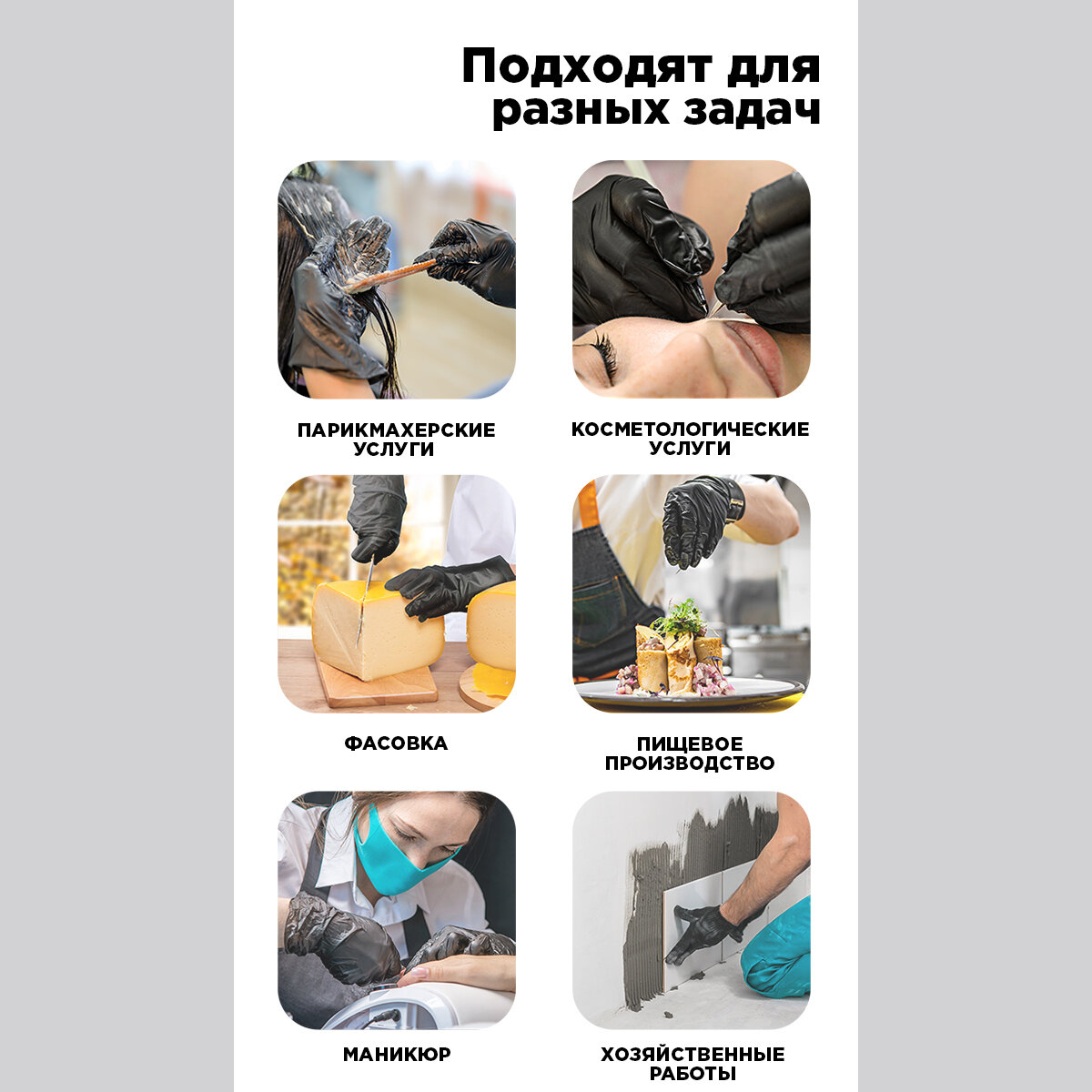 Подходят для разных задач

ПАРИКМАХЕРСКИЕ УСЛУГИ

КОСМЕТОЛОГИЧЕСКИЕ УСЛУГИ

ФАСОВКА

ПИЩЕВОЕ ПРОИЗВОДСТВО

МАНИКЮР

ХОЗЯЙСТВЕННЫЕ РАБОТЫ