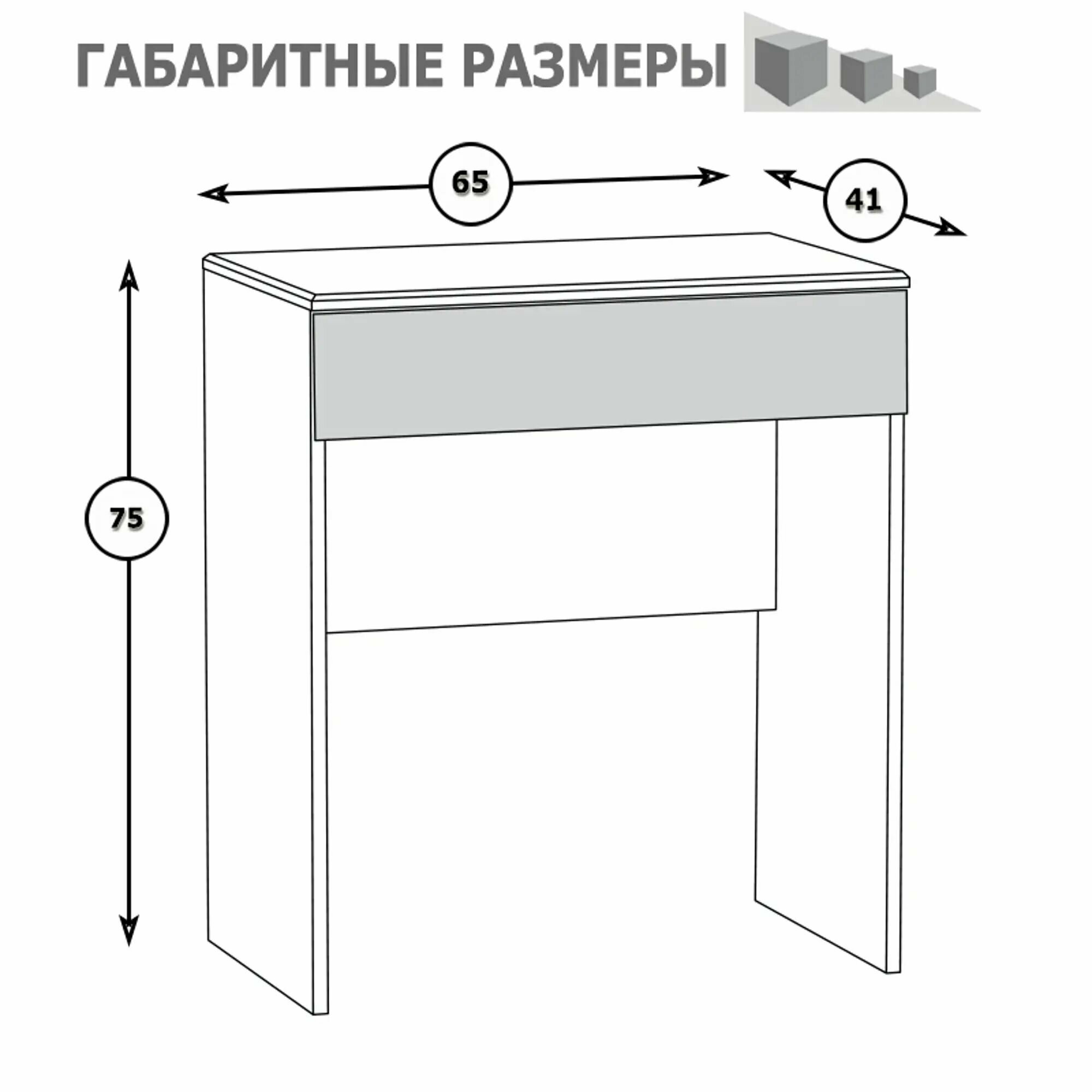 ГАБАРИТНЫЕ РАЗМЕРЫ

65

41

75