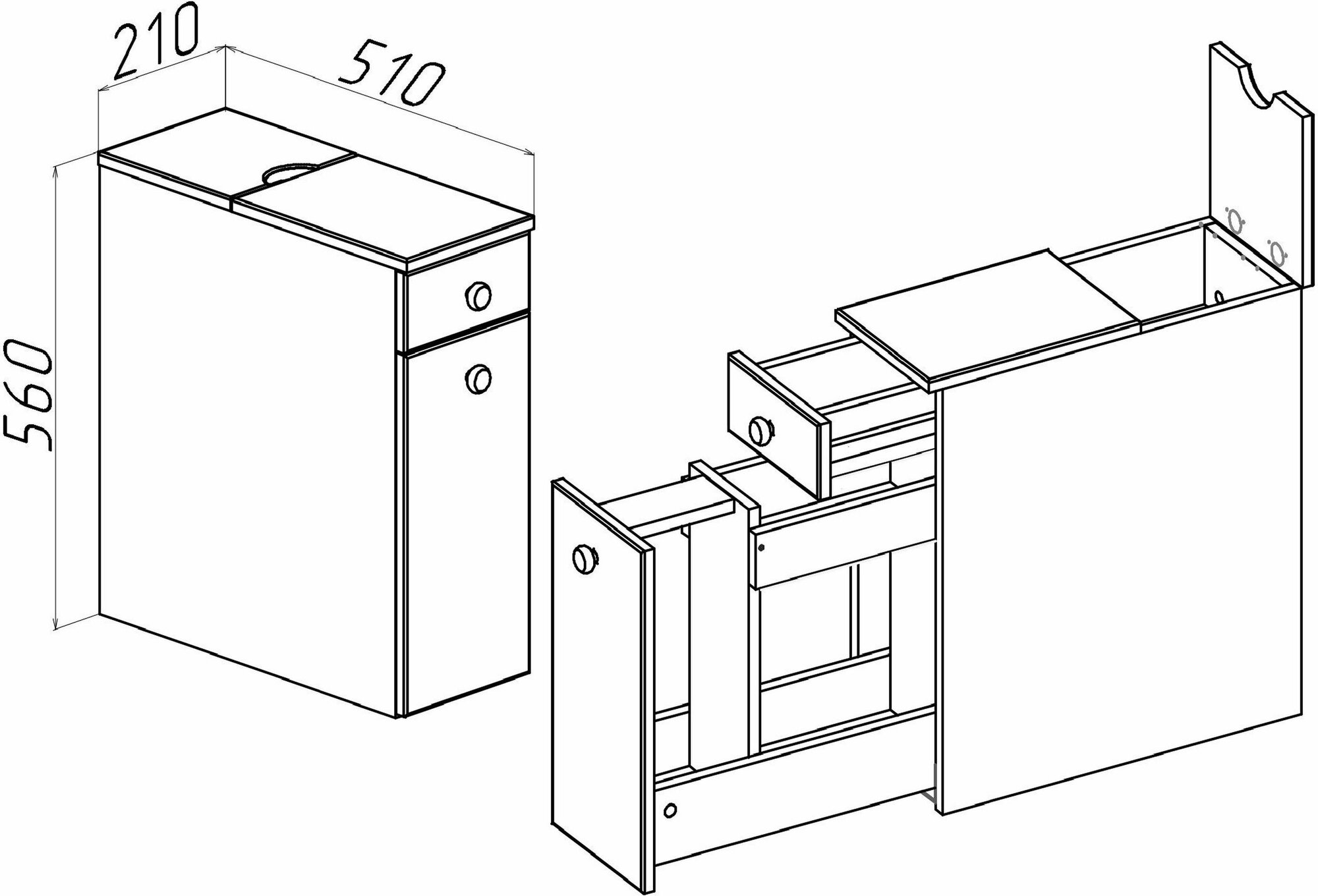 210
510
560