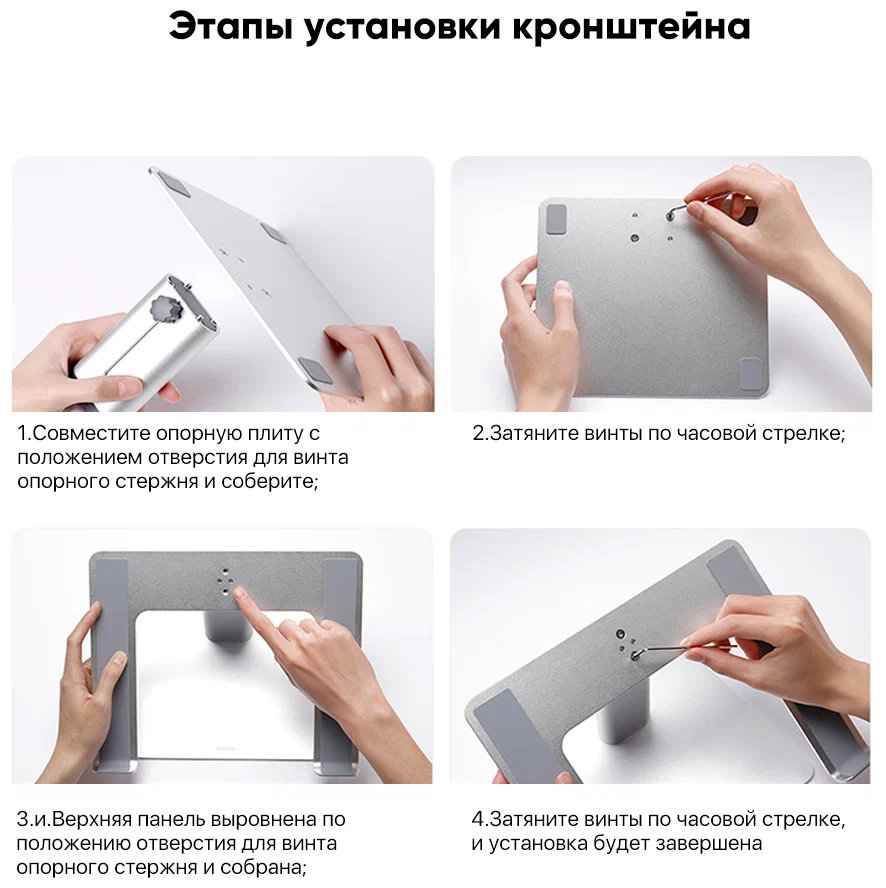 Этапы установки кронштейна

1.Совместите опорную плиту с положением отверстия для винта опорного стержня и соберите;

2.Затяните винты по часовой стрелке;

3.и.Верхняя панель выровнена по положению отверстия для винта опорного стержня и собрана;

4.Затяните винты по часовой стрелке, и установка будет завершена