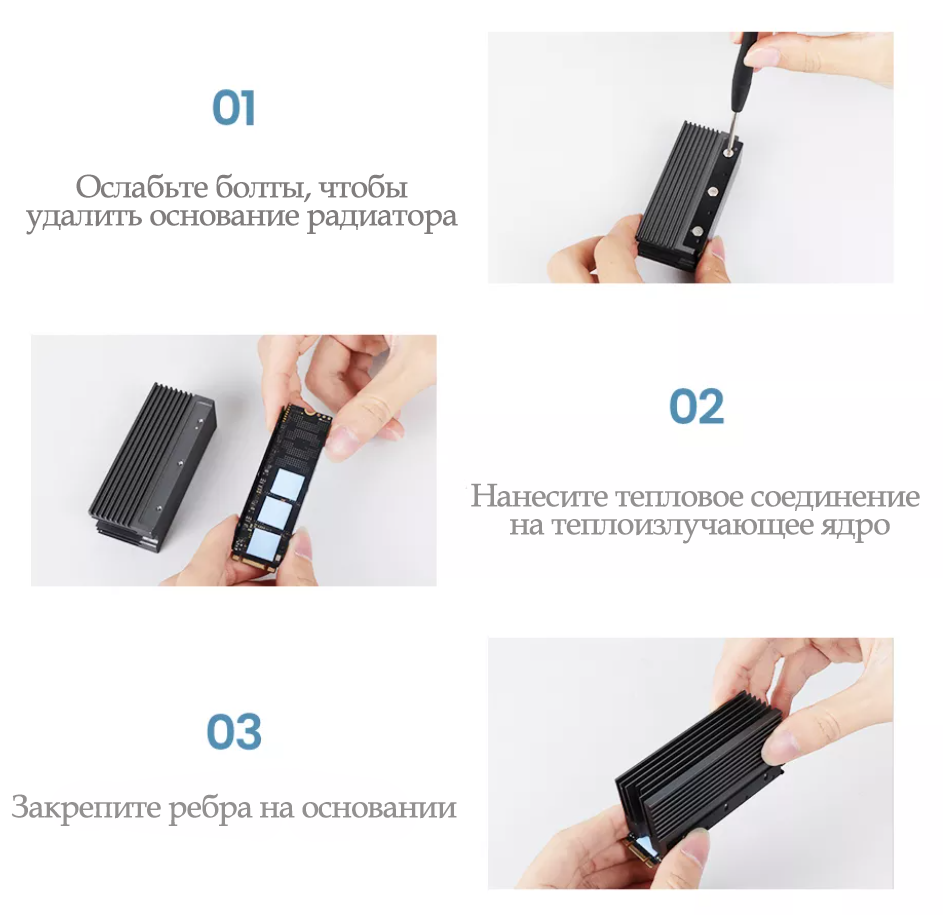 01

Ослабьте болты, чтобы удалить основание радиатора

02

Нанесите тепловое соединение на теплоизлучающее ядро

03

Закрепите ребра на основании