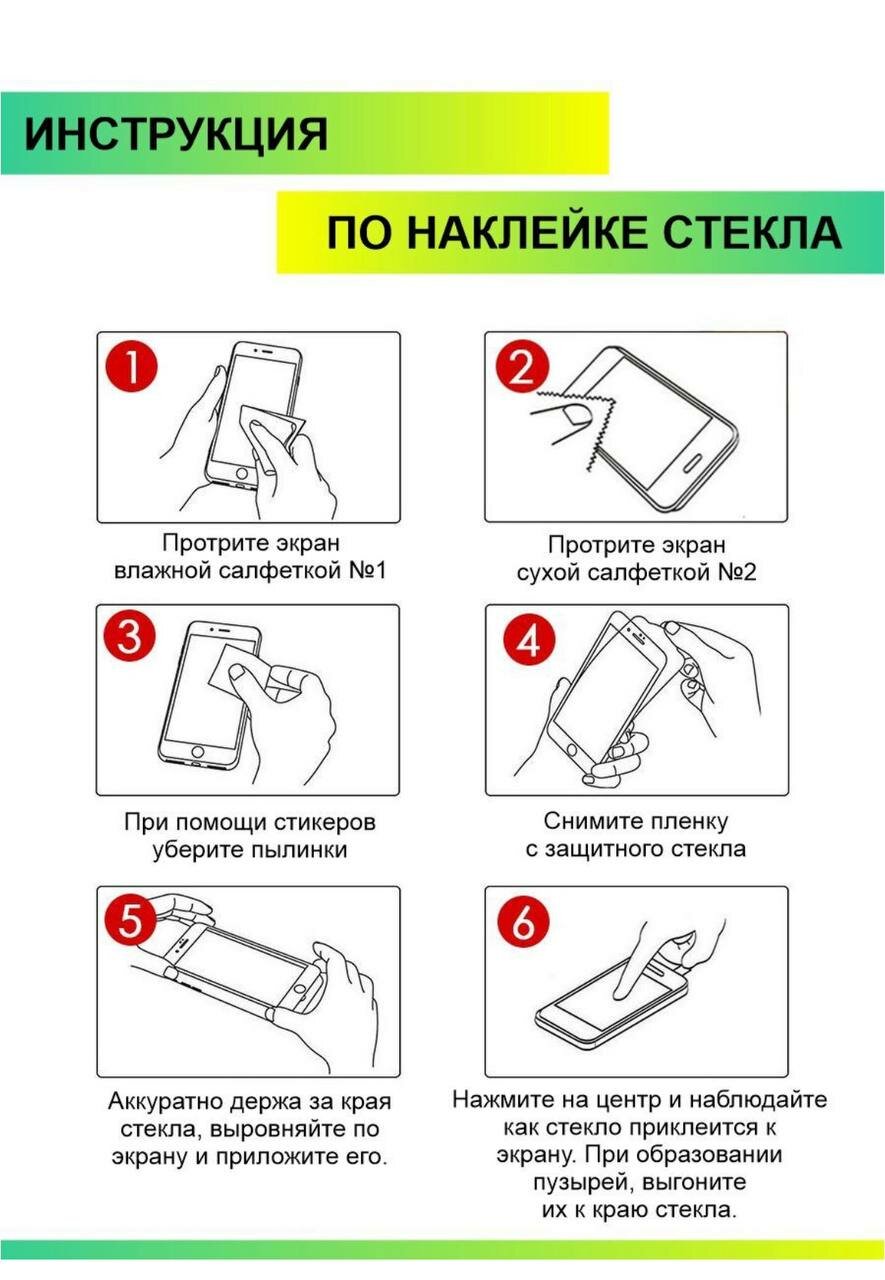 ИНСТРУКЦИЯ

ПО НАКЛЕЙКЕ СТЕКЛА

1

Протрите экран влажной салфеткой №1

2

Протрите экран сухой салфеткой №2

3

При помощи стикеров уберите пылинки

4

Снимите пленку с защитного стекла

5

Аккуратно держа за края стекла, выровняйте по экрану и приложите его.

6

Нажмите на центр и наблюдайте как стекло приклеится к экрану. При образовании пузырей, выгоните их к краю стекла.